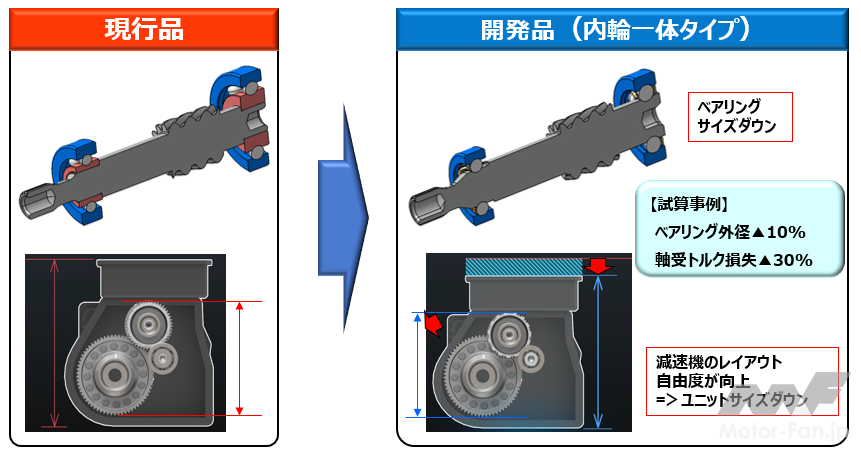 現行品

開発品（内輪一体タイプ）

ベアリング
サイズダウン

【試算事例】
ベアリング外径▲10%
軸受トルク損失▲30%

減速機のレイアウト
自由度が向上
=> ユニットサイズダウン

Motor-Fan.jp