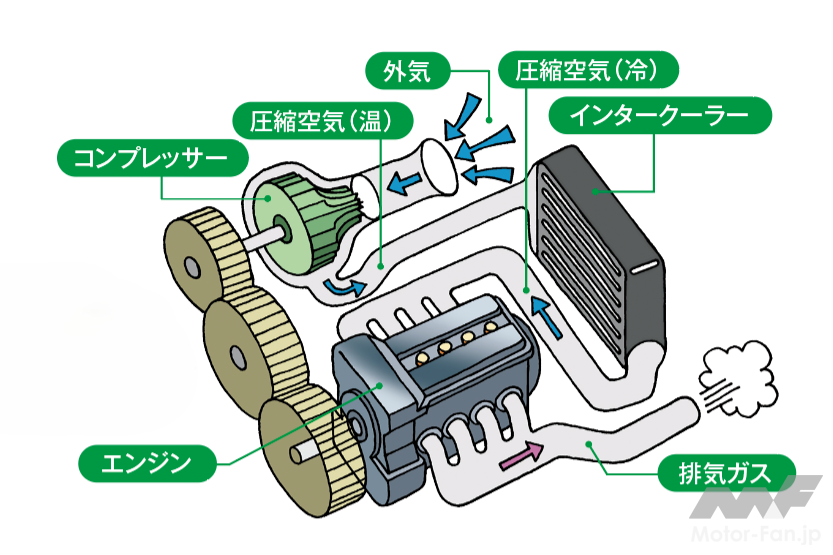 外気
圧縮空気(冷)
圧縮空気(温)
インタークーラー
コンプレッサー
エンジン
排気ガス
MF
Motor-Fan.jp