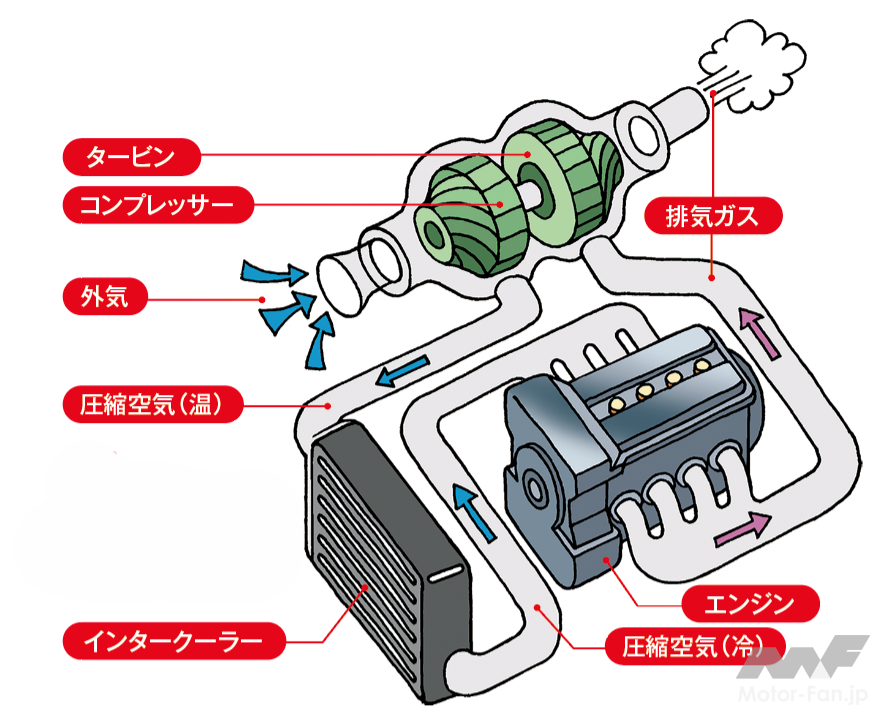 タービン
コンプレッサー
排気ガス
外気
圧縮空気（温）
エンジン
インタークーラー
圧縮空気（冷）
MF
Motor-Fan.jp