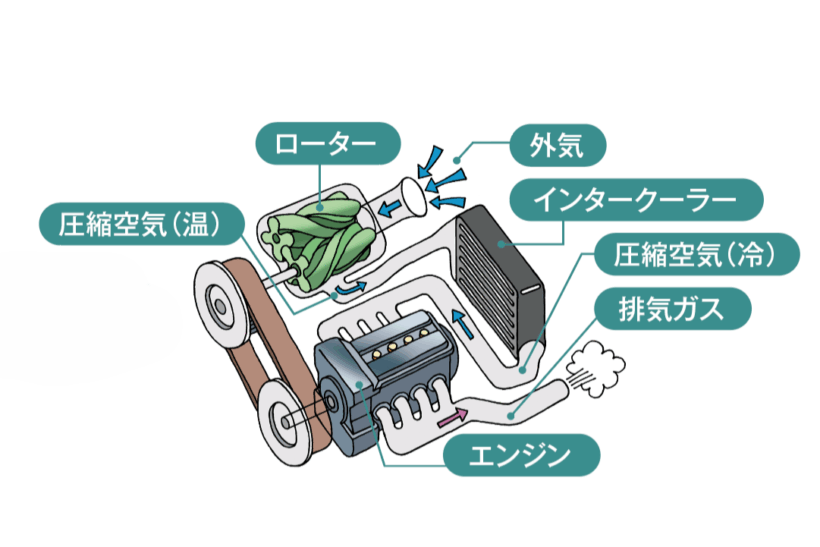 ローター

外気

インタークーラー

圧縮空気(温)

圧縮空気(冷)

排気ガス

エンジン