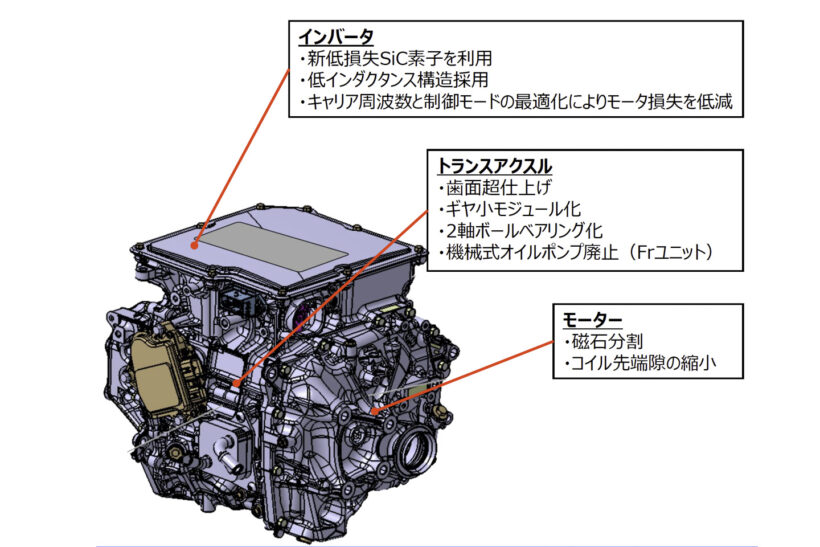 インバータ
・新低損失SiC素子を利用
・低インダクタンス構造採用
・キャリア周波数と制御モードの最適化によりモータ損失を低減

トランスアクスル
・歯面超仕上げ
・ギヤ小モジュール化
・2軸ボールベアリング化
・機械式オイルポンプ廃止（Frユニット）

モーター
・磁石分割
・コイル先端隙の縮小