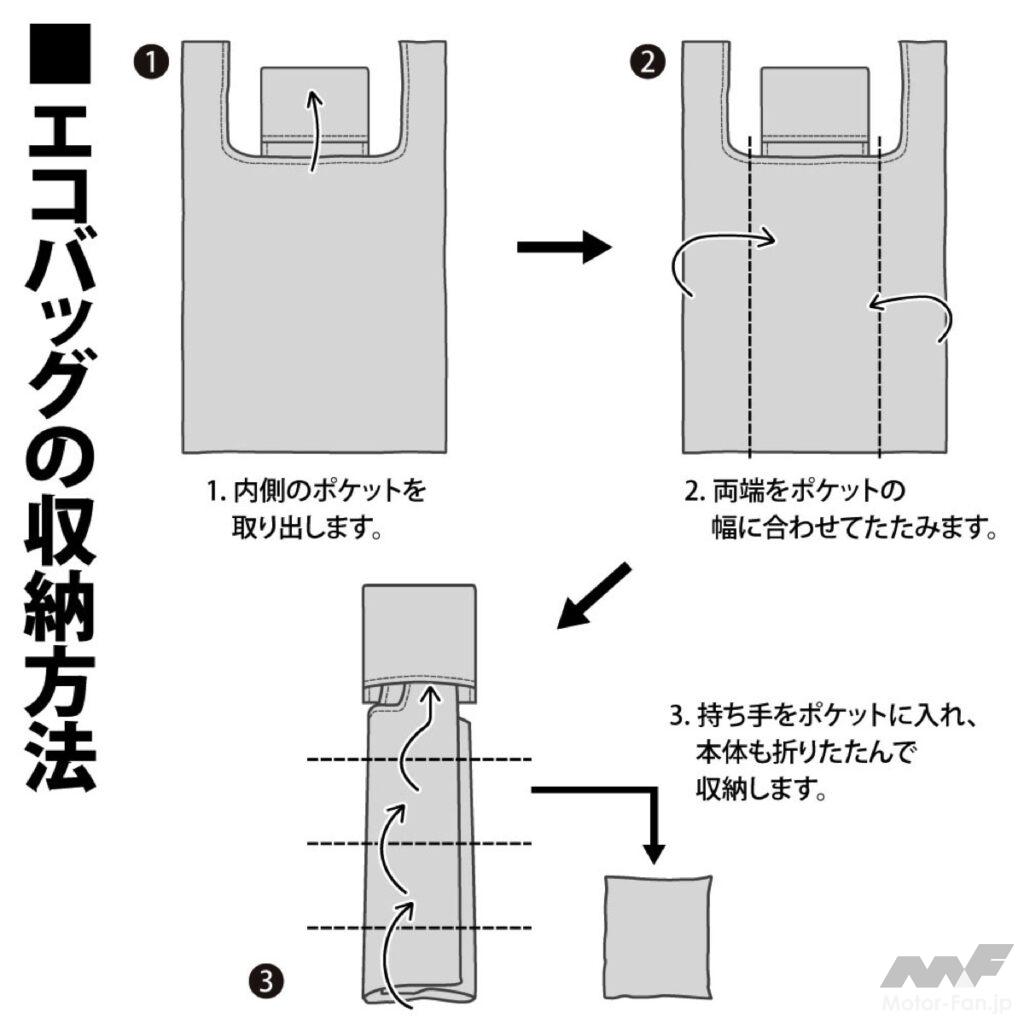 ■エコバッグの収納方法

❶

1. 内側のポケットを取り出します。

❷

2. 両端をポケットの幅に合わせてたたみます。

❸

3. 持ち手をポケットに入れ、本体も折りたたんで収納します。

MF
Motor-Fan.jp