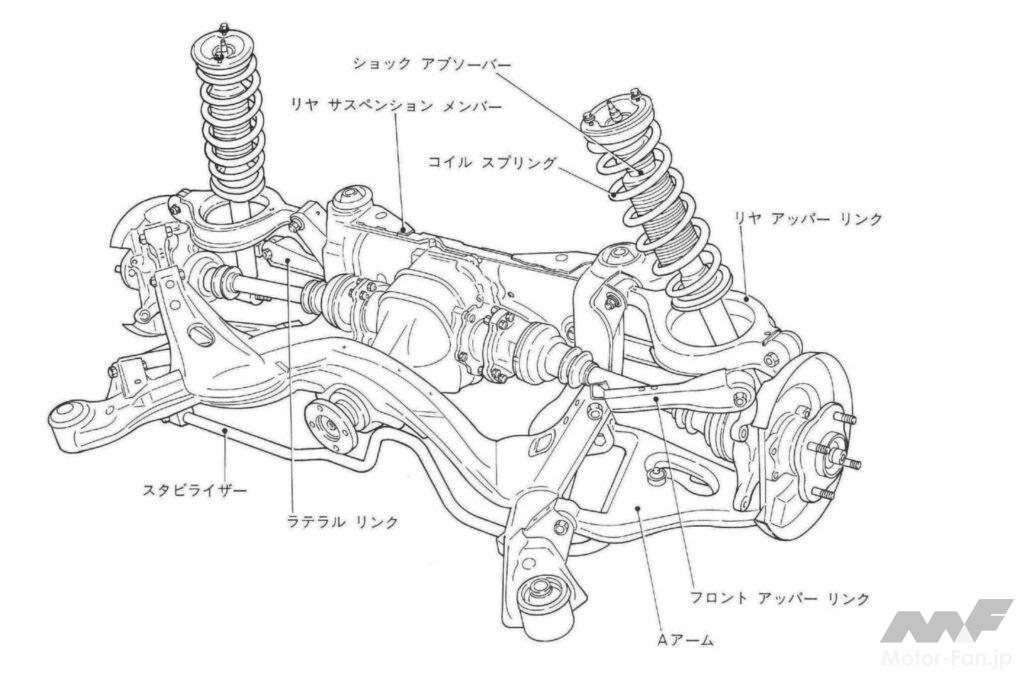 ショック アブソーバー
リヤ サスペンション メンバー
コイル スプリング
リヤ アッパー リンク
スタビライザー
ラテラル リンク
フロント アッパー リンク
Aアーム
Motor-Fan.jp