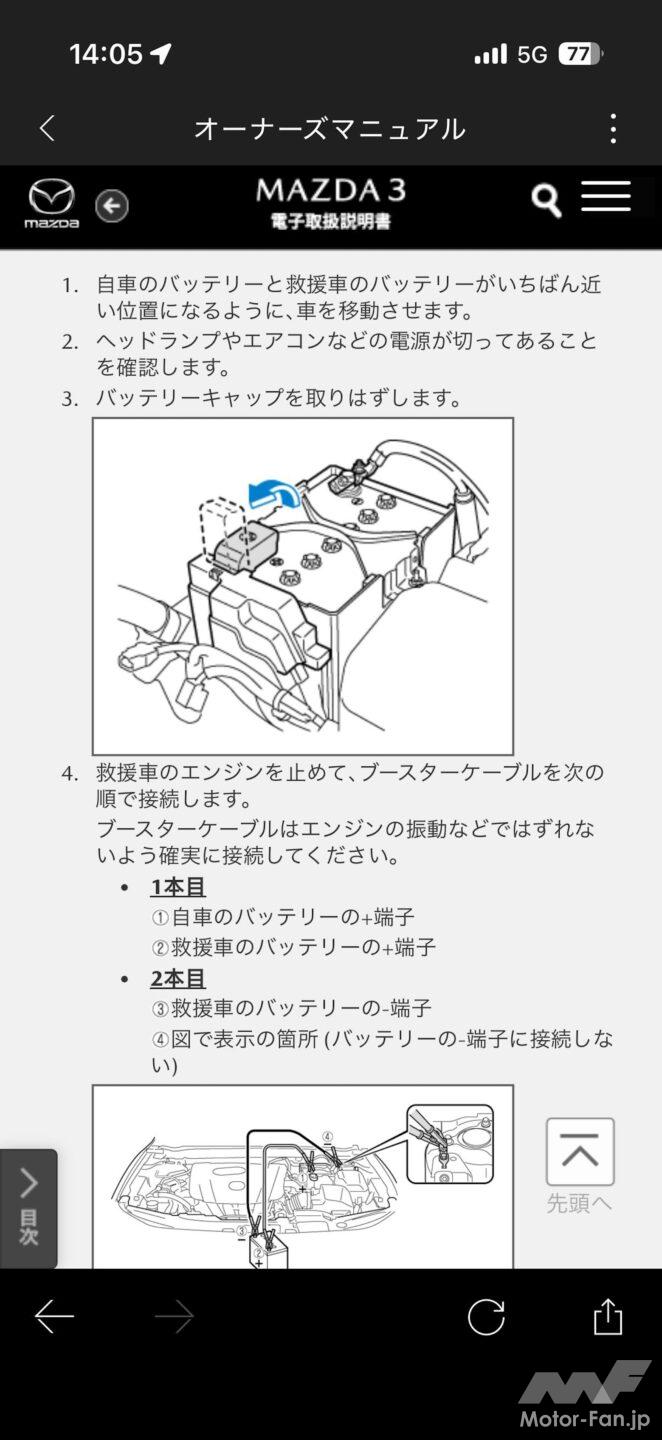 14:05

5G 77

オーナーズマニュアル

mazda

MAZDA 3
電子取扱説明書

1. 自車のバッテリーと救援車のバッテリーがいちばん近い位置になるように、車を移動させます。
2. ヘッドランプやエアコンなどの電源が切ってあることを確認します。
3. バッテリーキャップを取りはずします。

4. 救援車のエンジンを止めて、ブースターケーブルを次の順で接続します。
ブースターケーブルはエンジンの振動などではずれないよう確実に接続してください。
• 1本目
①自車のバッテリーの+端子
②救援車のバッテリーの+端子
• 2本目
③救援車のバッテリーの-端子
④図で表示の箇所 (バッテリーの-端子に接続しない)

④
①
③
②

目次

先頭へ

Motor-Fan.jp