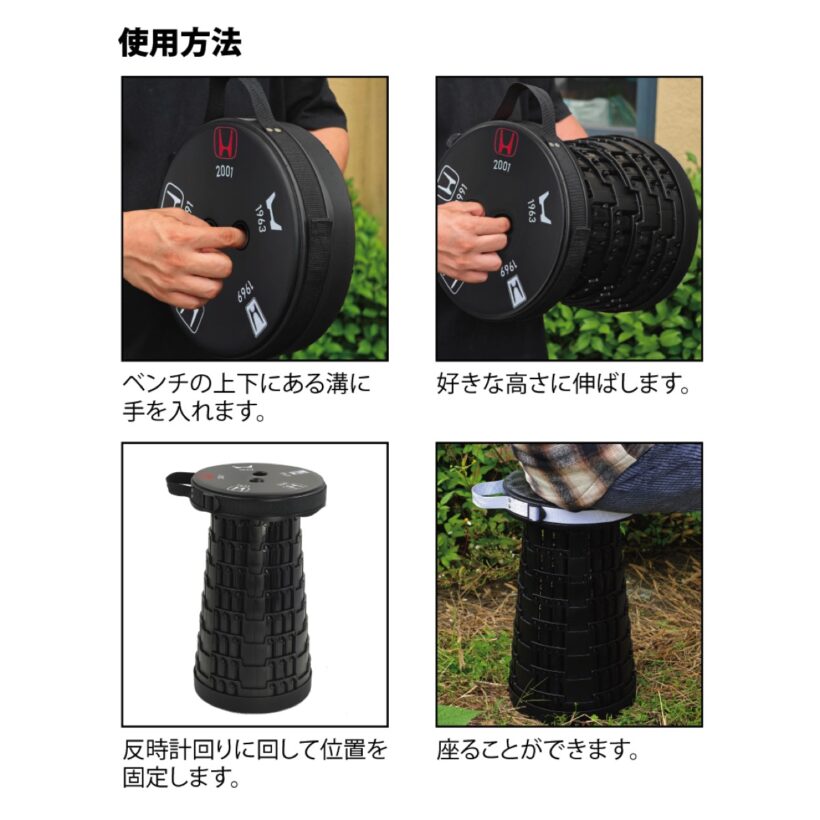 使用方法

2001

1963

1969

ベンチの上下にある溝に手を入れます。

2001

1963

1969

好きな高さに伸ばします。

反時計回りに回して位置を固定します。

座ることができます。