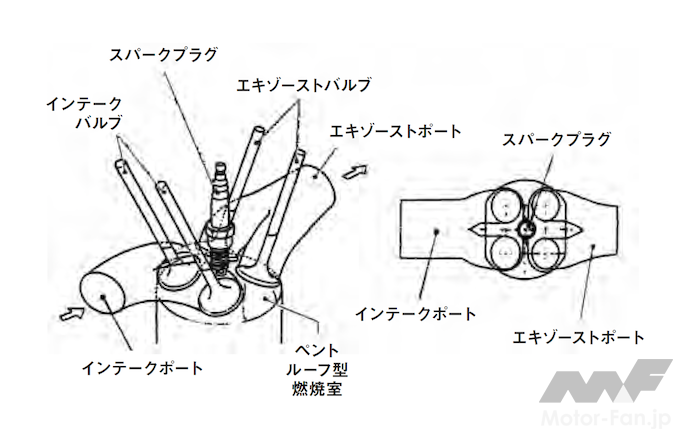 スパークプラグ

エキゾーストバルブ

インテーク
バルブ

エキゾーストポート

スパークプラグ

インテークポート

エキゾーストポート

インテークポート

ペント
ルーフ型
燃焼室

MF
Motor-Fan.jp