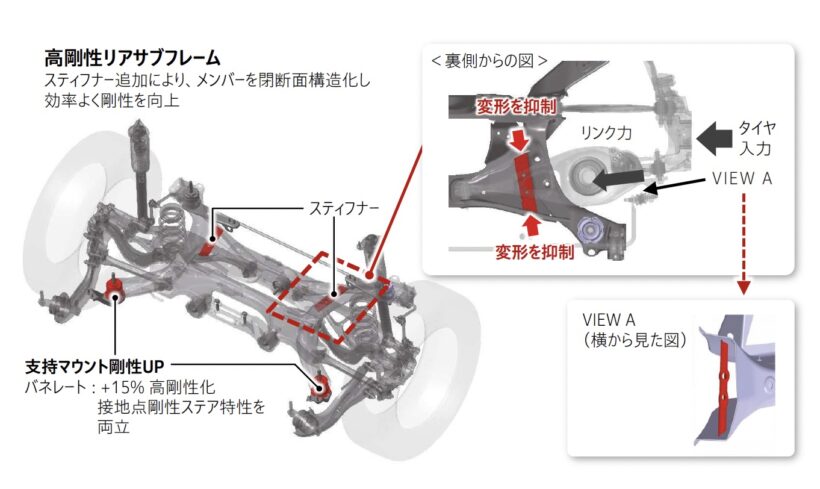 高剛性リアサブフレーム
スティフナー追加により、メンバーを閉断面構造化し効率よく剛性を向上

スティフナー

支持マウント剛性UP
バネレート：+15% 高剛性化
接地点剛性ステア特性を両立

＜裏側からの図＞
変形を抑制
リンク力
タイヤ入力
VIEW A
変形を抑制

VIEW A
（横から見た図）