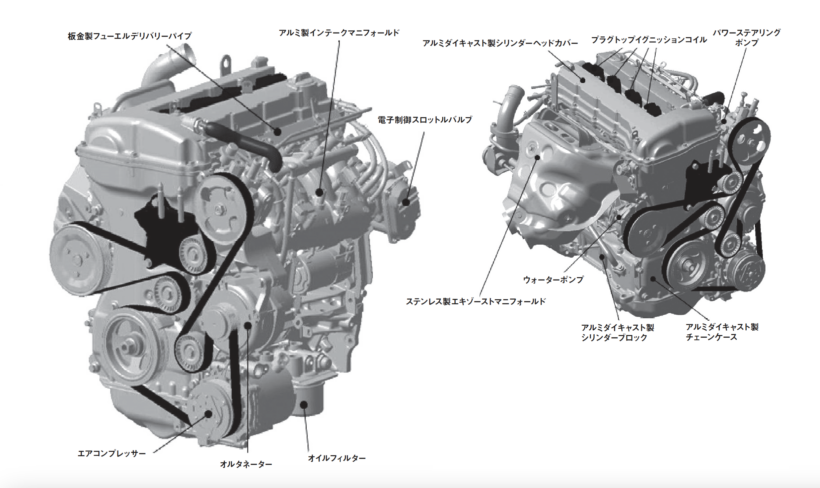 板金製フューエルデリバリーパイプ

アルミ製インテークマニフォールド

電子制御スロットルバルブ

エアコンプレッサー

オルタネーター

オイルフィルター

アルミダイキャスト製シリンダーヘッドカバー

プラグトップイグニッションコイル

パワーステアリングポンプ

ウォーターポンプ

ステンレス製エキゾーストマニフォールド

アルミダイキャスト製シリンダーブロック

アルミダイキャスト製チェーンケース