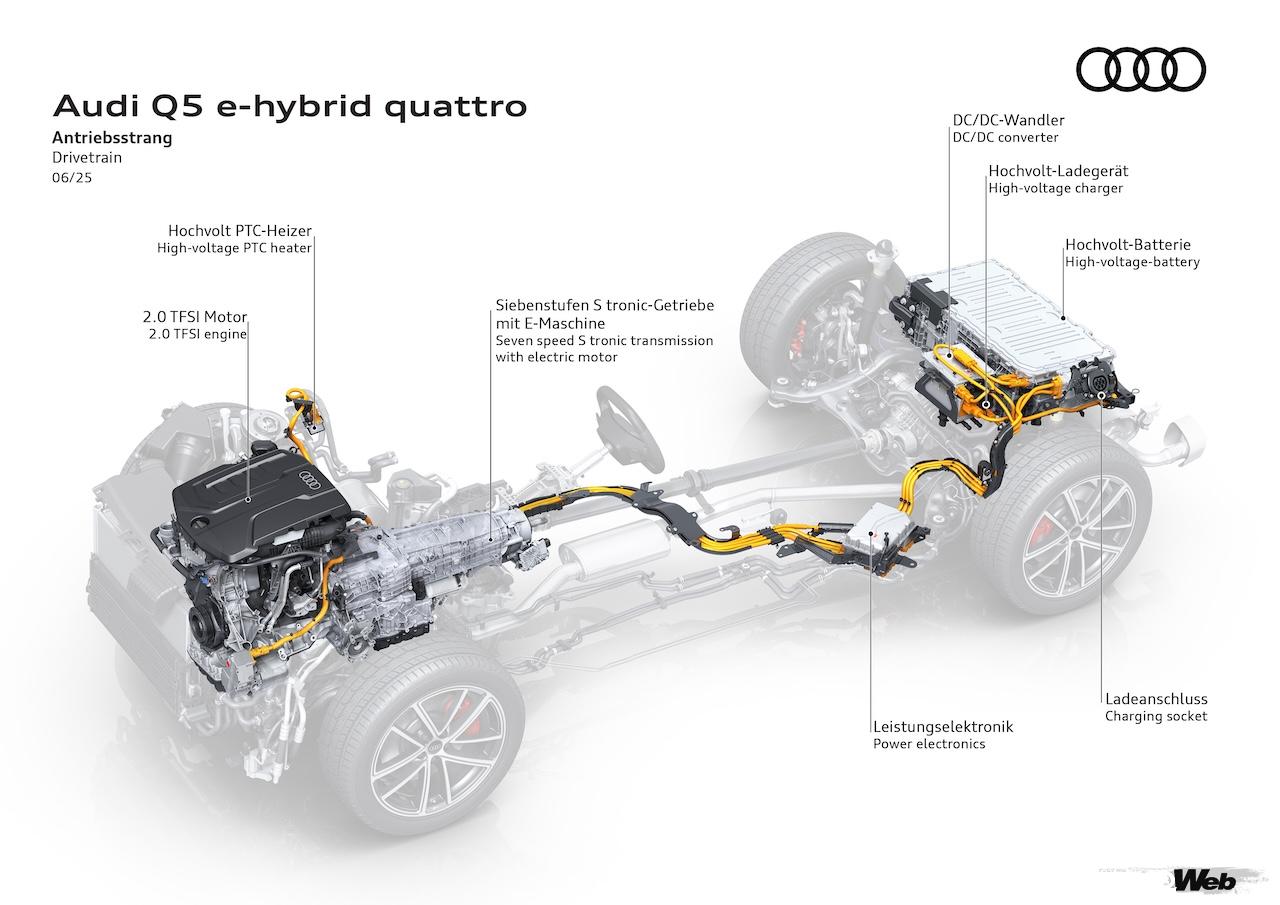 Audi Q5 e-hybrid quattro
Antriebsstrang
Drivetrain
06/25

Hochvolt PTC-Heizer
High-voltage PTC heater

2.0 TFSI Motor
2.0 TFSI engine

Siebenstufen S tronic-Getriebe mit E-Maschine
Seven speed S tronic transmission with electric motor

DC/DC-Wandler
DC/DC converter

Hochvolt-Ladegerät
High-voltage charger

Hochvolt-Batterie
High-voltage-battery

Ladeanschluss
Charging socket

Leistungselektronik
Power electronics

Web