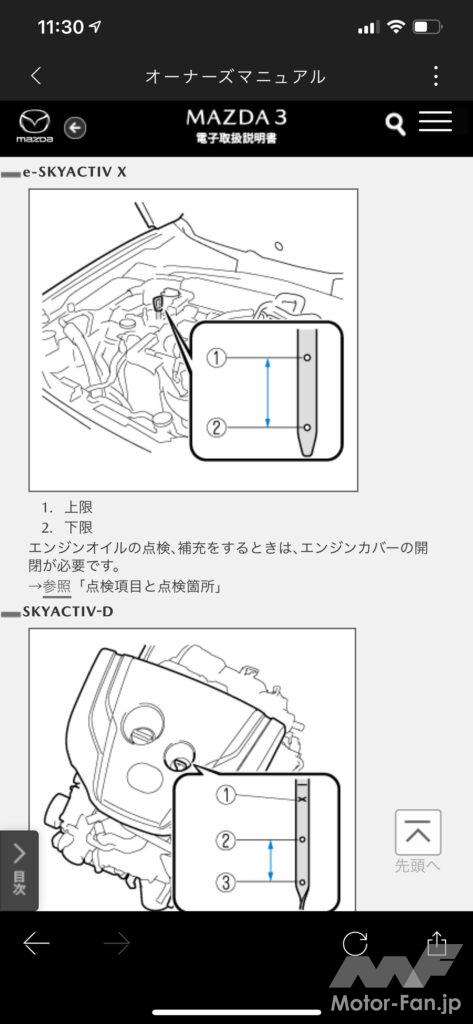 11:30

オーナーズマニュアル

mazda

MAZDA 3
電子取扱説明書

e-SKYACTIV X

①
②

1. 上限
2. 下限

エンジンオイルの点検、補充をするときは、エンジンカバーの開閉が必要です。

→参照「点検項目と点検箇所」

SKYACTIV-D

①
②
③

目次

先頭へ

Motor-Fan.jp