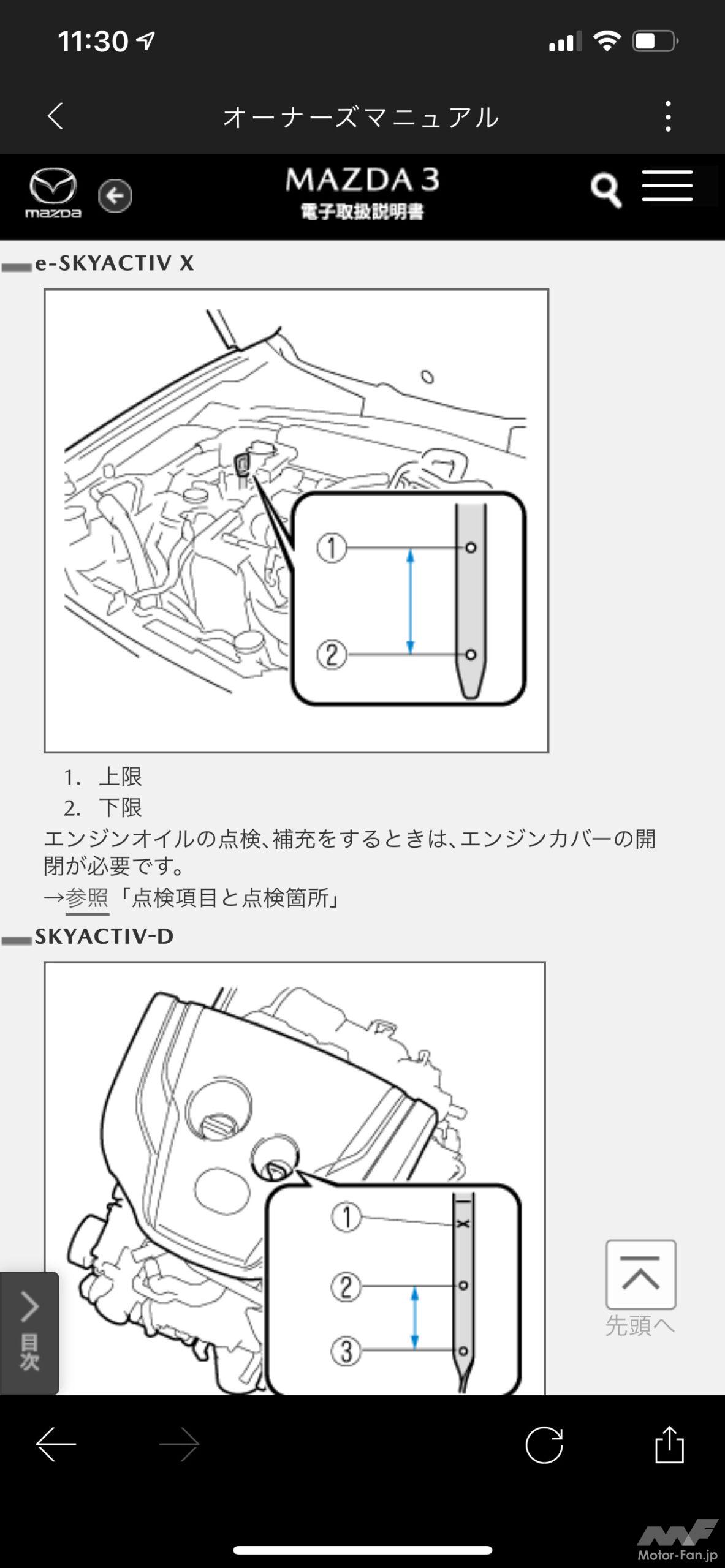 11:30

オーナーズマニュアル

mazda

MAZDA 3
電子取扱説明書

e-SKYACTIV X

①

②

1. 上限
2. 下限

エンジンオイルの点検、補充をするときは、エンジンカバーの開閉が必要です。

→参照「点検項目と点検箇所」

SKYACTIV-D

①

②

③

目次

先頭へ

Motor-Fan.jp