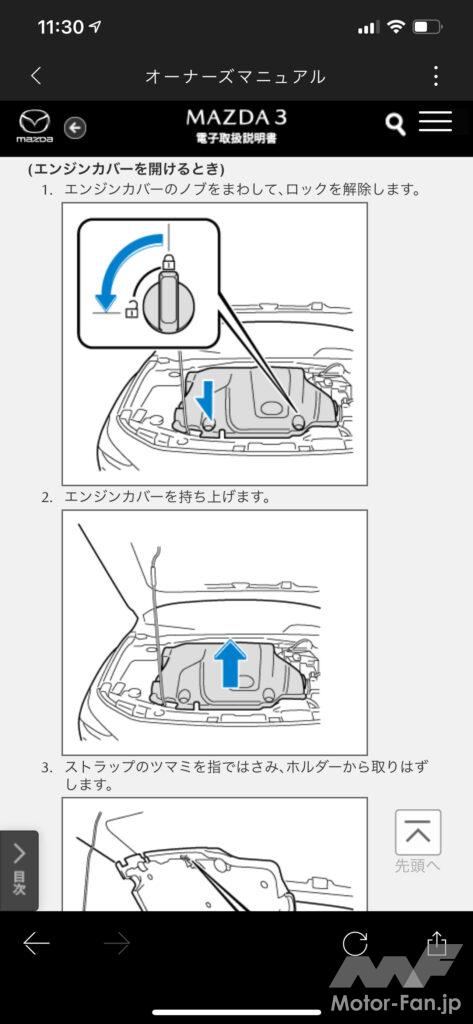 11:30

オーナーズマニュアル

mazda

MAZDA 3
電子取扱説明書

(エンジンカバーを開けるとき)

1. エンジンカバーのノブをまわして、ロックを解除します。

2. エンジンカバーを持ち上げます。

3. ストラップのツマミを指ではさみ、ホルダーから取りはずします。

目次

先頭へ

Motor-Fan.jp