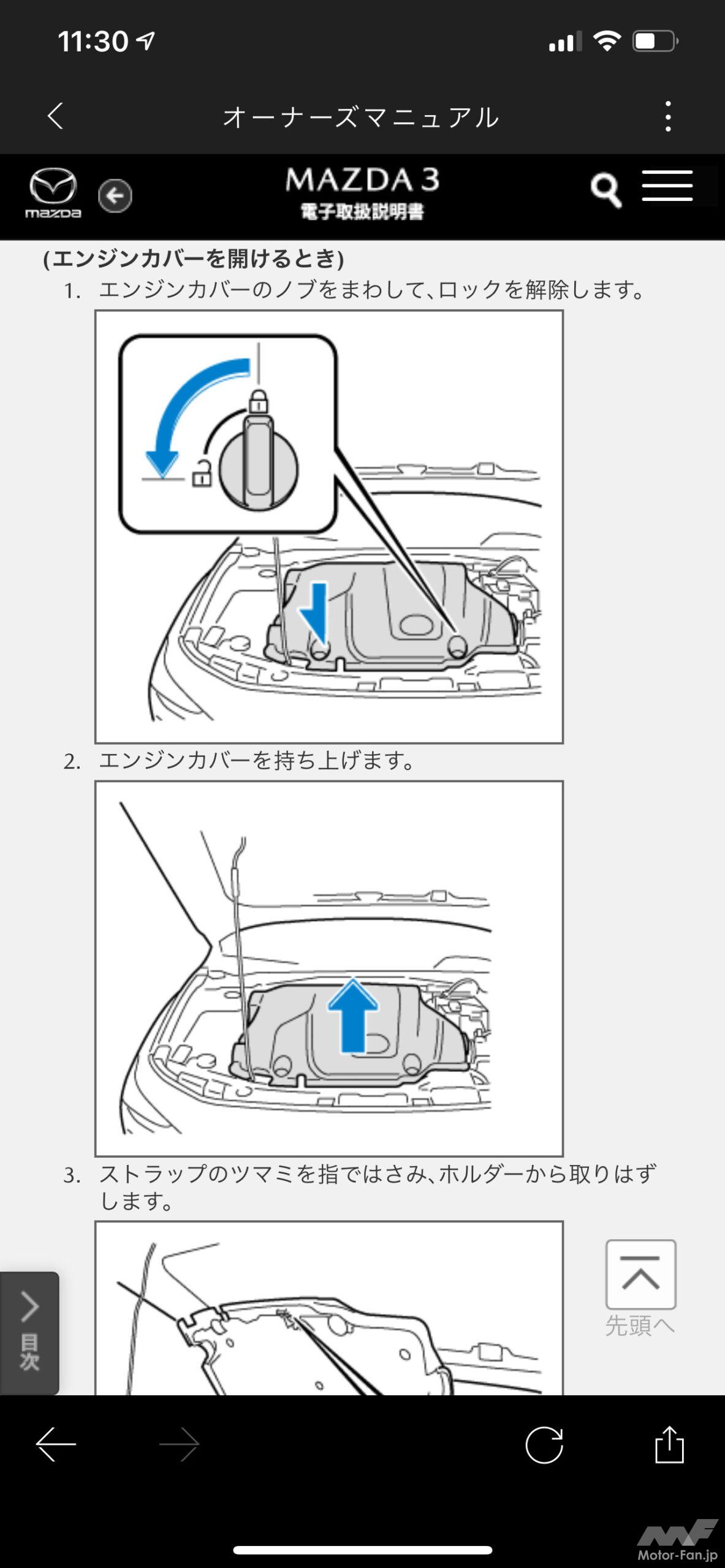 11:30

オーナーズマニュアル

mazda

MAZDA 3
電子取扱説明書

(エンジンカバーを開けるとき)

1. エンジンカバーのノブをまわして、ロックを解除します。

2. エンジンカバーを持ち上げます。

3. ストラップのツマミを指ではさみ、ホルダーから取りはずします。

目次

先頭へ

Motor-Fan.jp