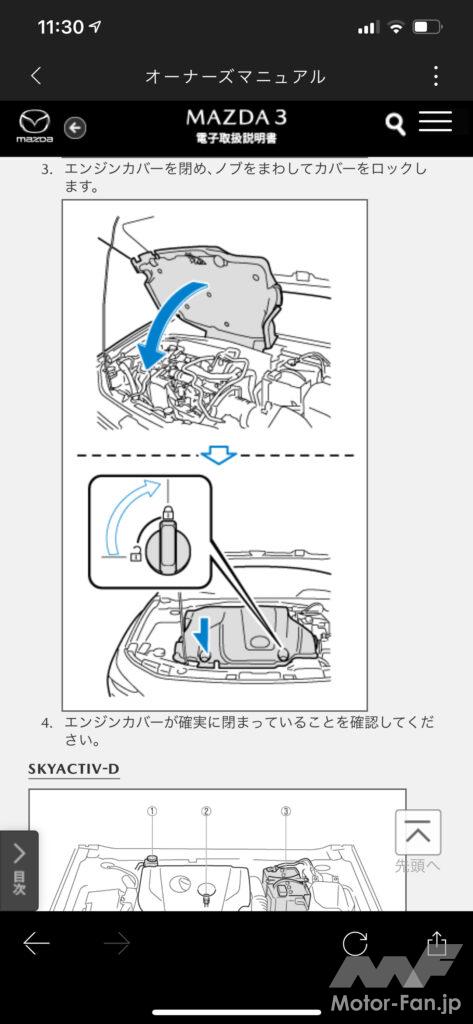 11:30

オーナーズマニュアル

mazda

MAZDA 3
電子取扱説明書

3. エンジンカバーを閉め、ノブをまわしてカバーをロックします。

4. エンジンカバーが確実に閉まっていることを確認してください。

SKYACTIV-D

①
②
③

目次

先頭へ

Motor-Fan.jp