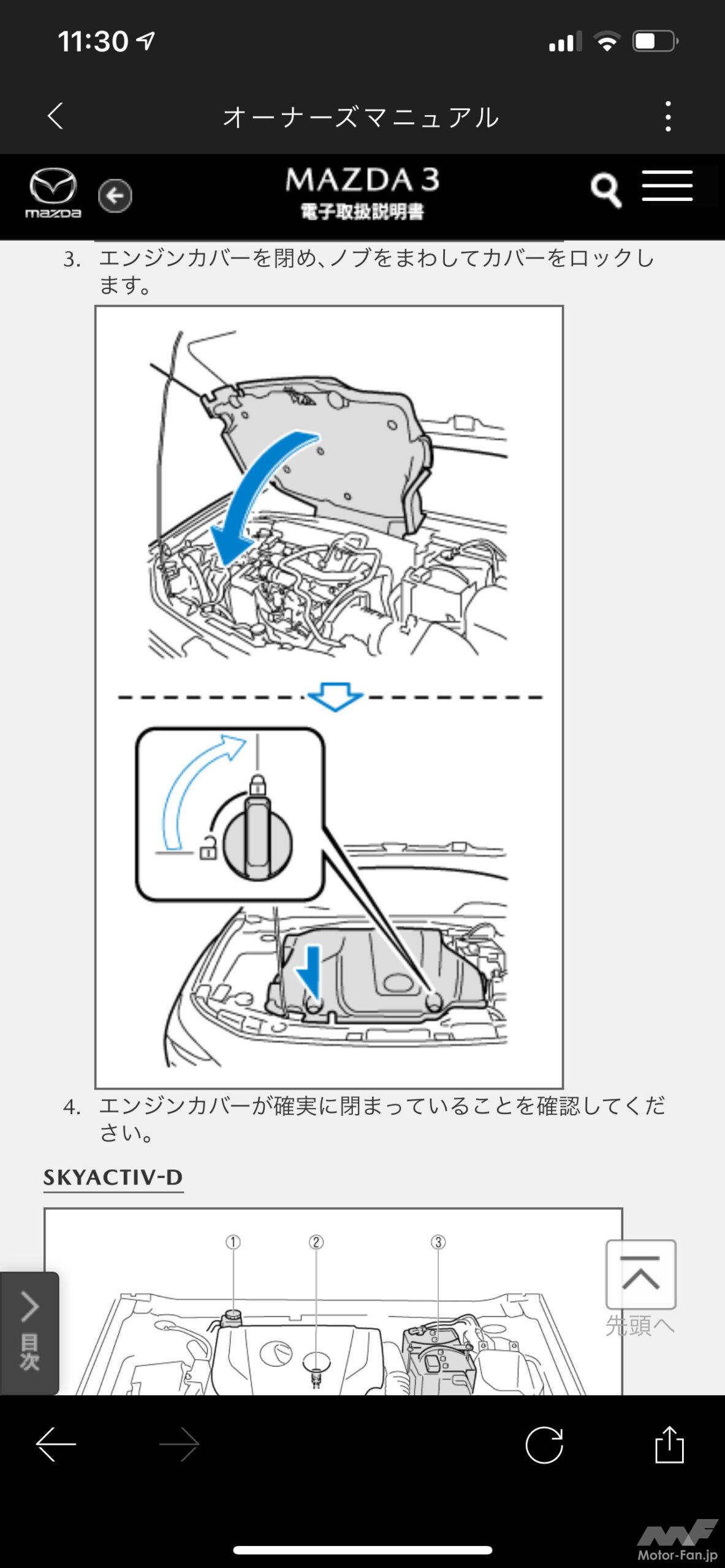 11:30

オーナーズマニュアル

mazda

MAZDA 3
電子取扱説明書

3. エンジンカバーを閉め、ノブをまわしてカバーをロックします。

4. エンジンカバーが確実に閉まっていることを確認してください。

SKYACTIV-D

①
②
③

目次

先頭へ

Motor-Fan.jp