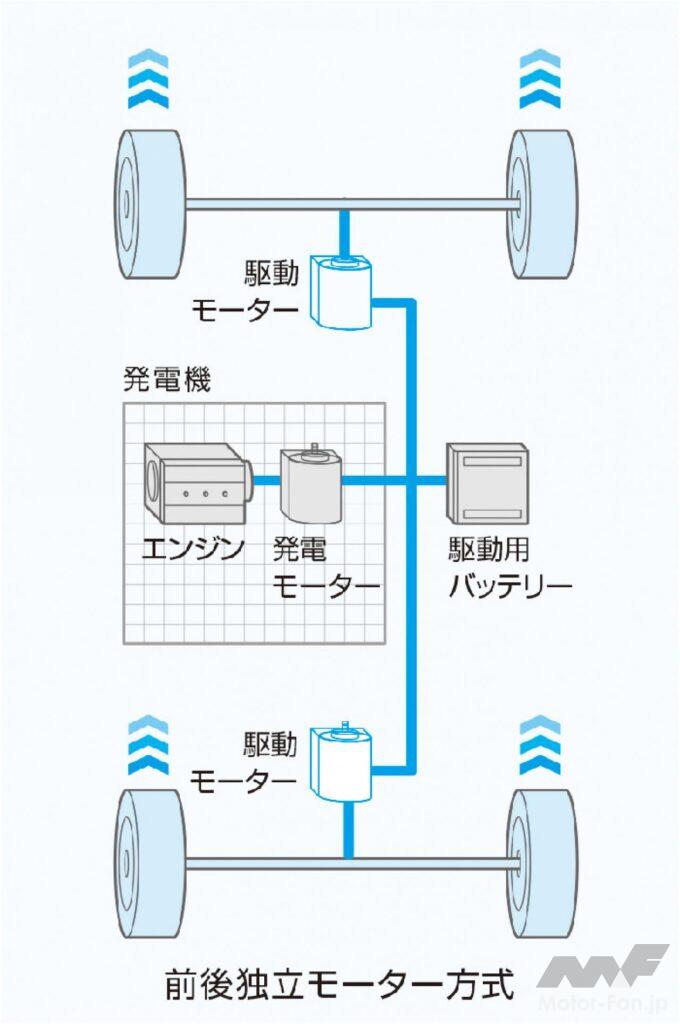 駆動
モーター

発電機

エンジン

発電
モーター

駆動用
バッテリー

駆動
モーター

前後独立モーター方式

MF
Motor-Fan.jp