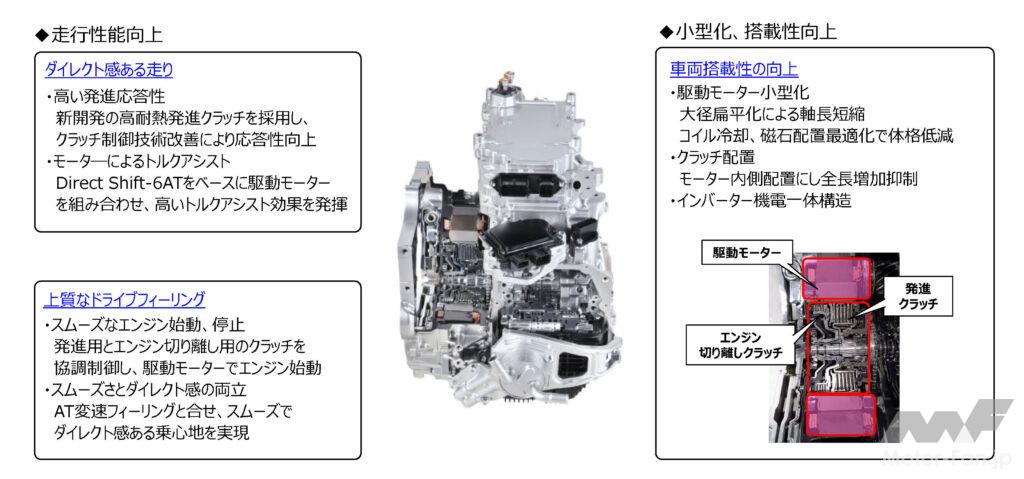 ◆走行性能向上

ダイレクト感ある走り
・高い発進応答性
新開発の高耐熱発進クラッチを採用し、クラッチ制御技術改善により応答性向上
・モーターによるトルクアシスト
Direct Shift-6ATをベースに駆動モーターを組み合わせ、高いトルクアシスト効果を発揮

上質なドライブフィーリング
・スムーズなエンジン始動、停止
発進用とエンジン切り離し用のクラッチを協調制御し、駆動モーターでエンジン始動
・スムーズさとダイレクト感の両立
AT変速フィーリングと合せ、スムーズでダイレクト感ある乗心地を実現

◆小型化、搭載性向上

車両搭載性の向上
・駆動モーター小型化
大径扁平化による軸長短縮
コイル冷却、磁石配置最適化で体格低減
・クラッチ配置
モーター内側配置にし全長増加抑制
・インバーター機電一体構造

駆動モーター
発進クラッチ
エンジン切り離しクラッチ

Motor-Fan.jp