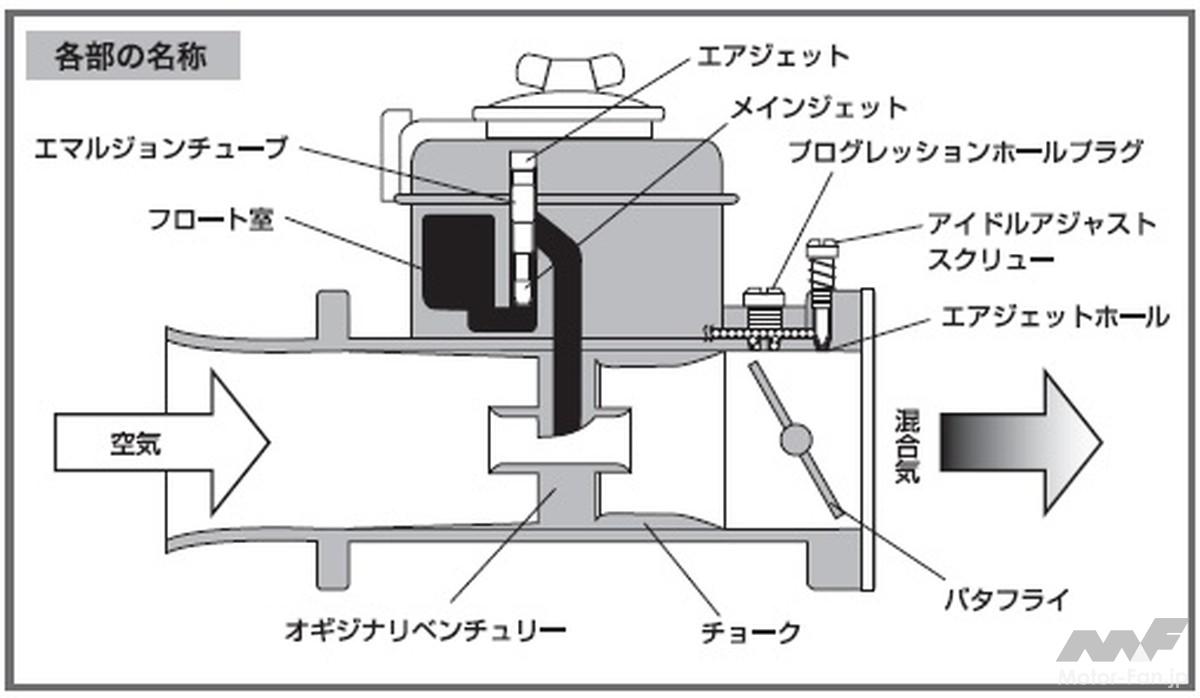 各部の名称

エアジェット

メインジェット

エマルジョンチューブ

プログレッションホールプラグ

フロート室

アイドルアジャストスクリュー

エアジェットホール

空気

混合気

バタフライ

オギジナリベンチュリー

チョーク

MF
Motor-Fan.jp