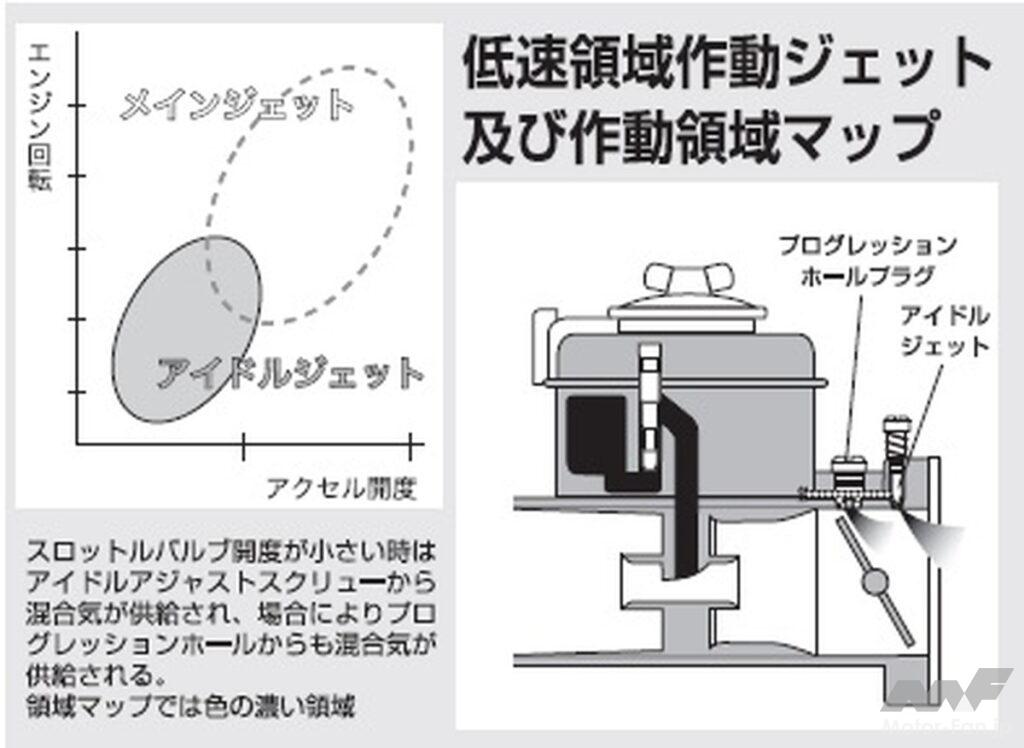 エンジン回転

メインジェット

アイドルジェット

アクセル開度

低速領域作動ジェット及び作動領域マップ

プログレッションホールプラグ

アイドルジェット

スロットルバルブ開度が小さい時はアイドルアジャストスクリューから混合気が供給され、場合によりプログレッションホールからも混合気が供給される。
領域マップでは色の濃い領域

Motor-Fan.jp