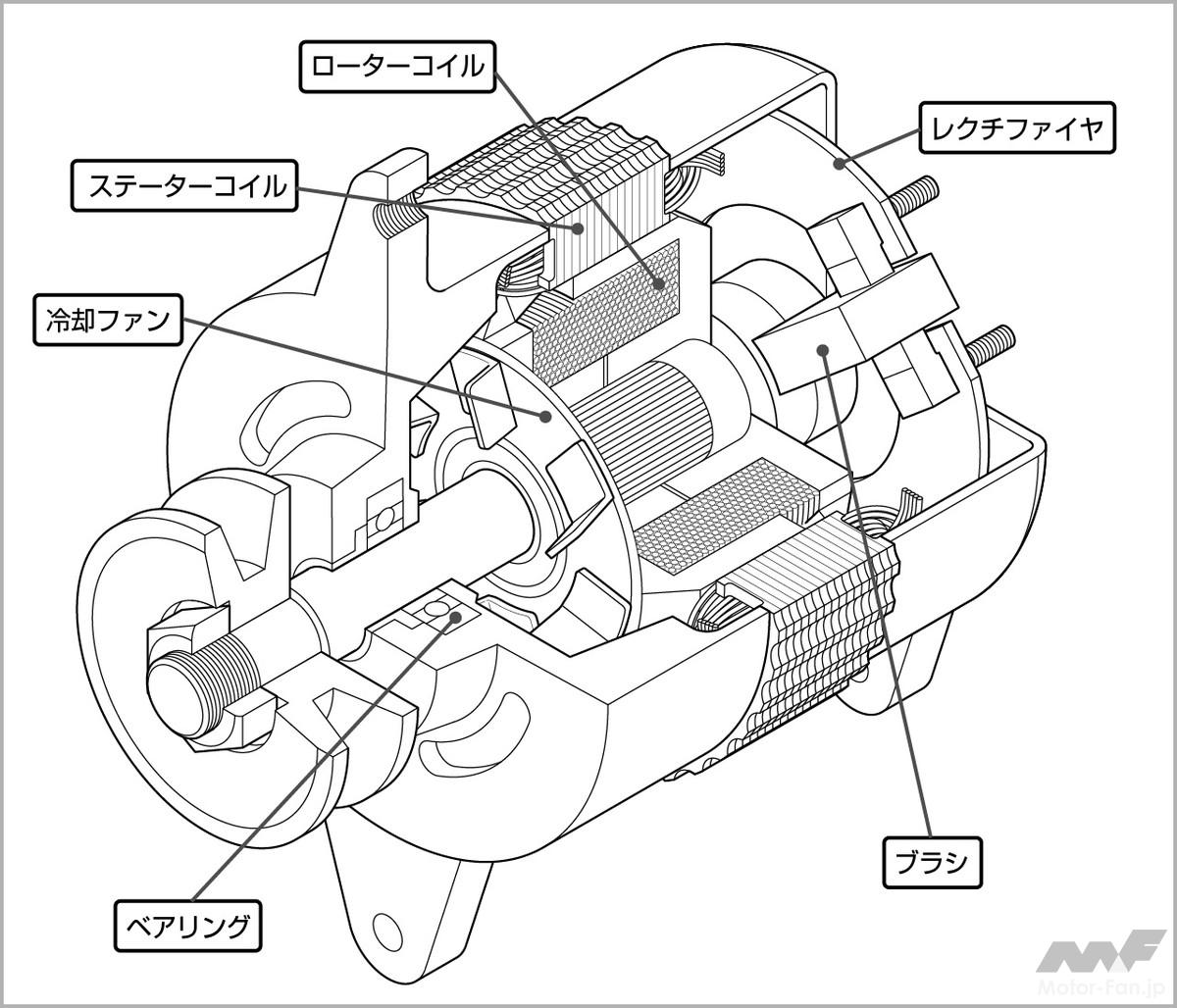 ローターコイル

レクチファイヤ

ステーターコイル

冷却ファン

ブラシ

ベアリング

MF
Motor-Fan.jp