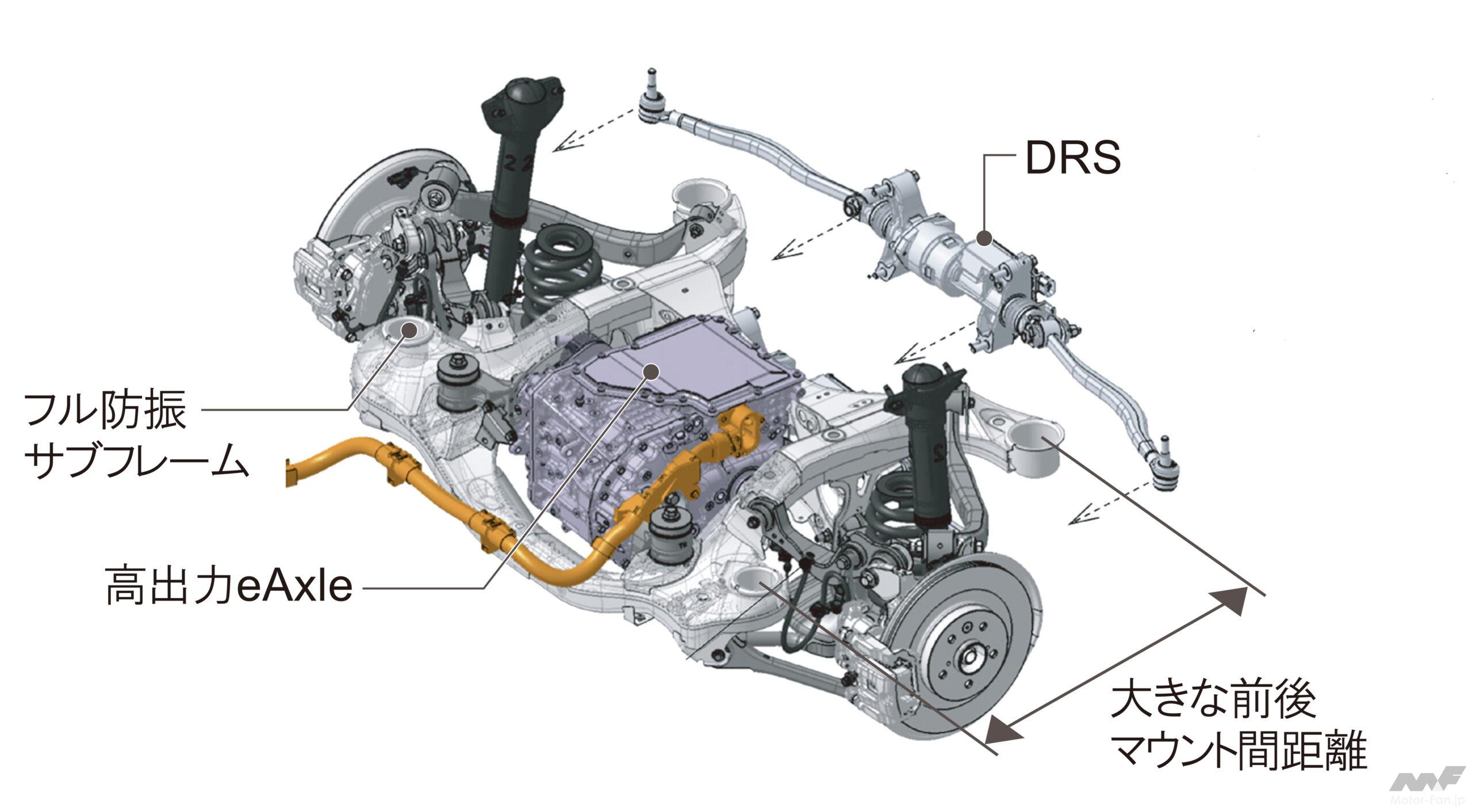 DRS

フル防振
サブフレーム

高出力eAxle

大きな前後
マウント間距離

Motor-Fan.jp