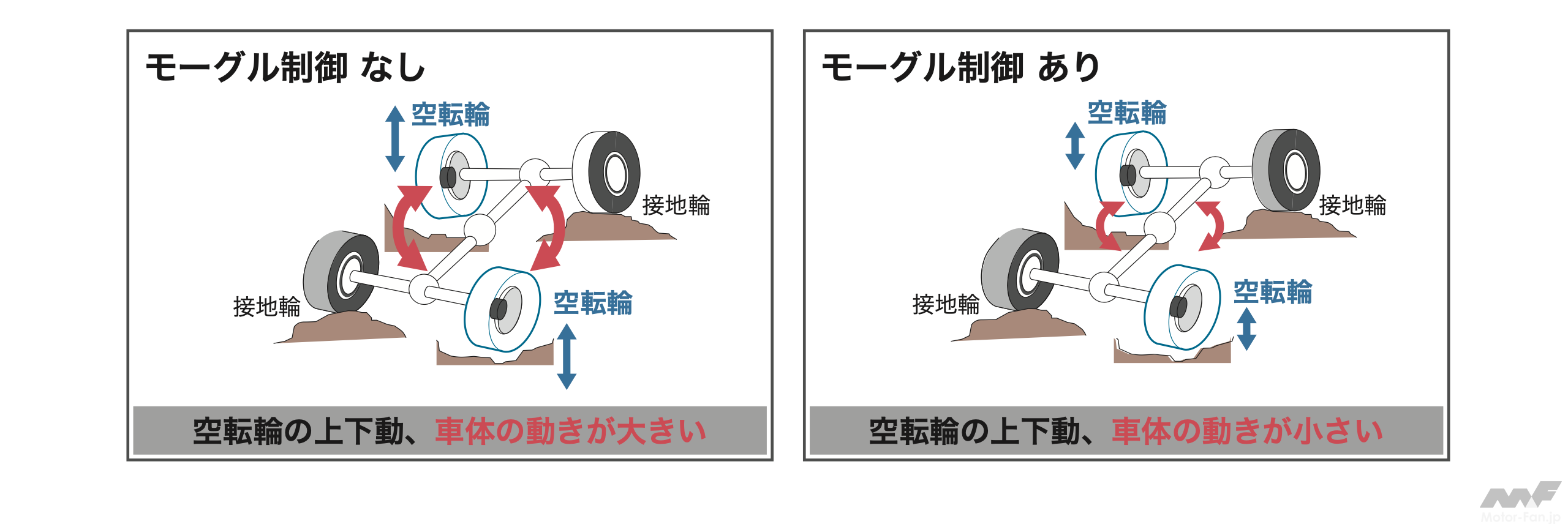 モーグル制御 なし

空転輪

接地輪

接地輪

空転輪

空転輪の上下動、車体の動きが大きい

モーグル制御 あり

空転輪

接地輪

接地輪

空転輪

空転輪の上下動、車体の動きが小さい

Motor-Fan.jp