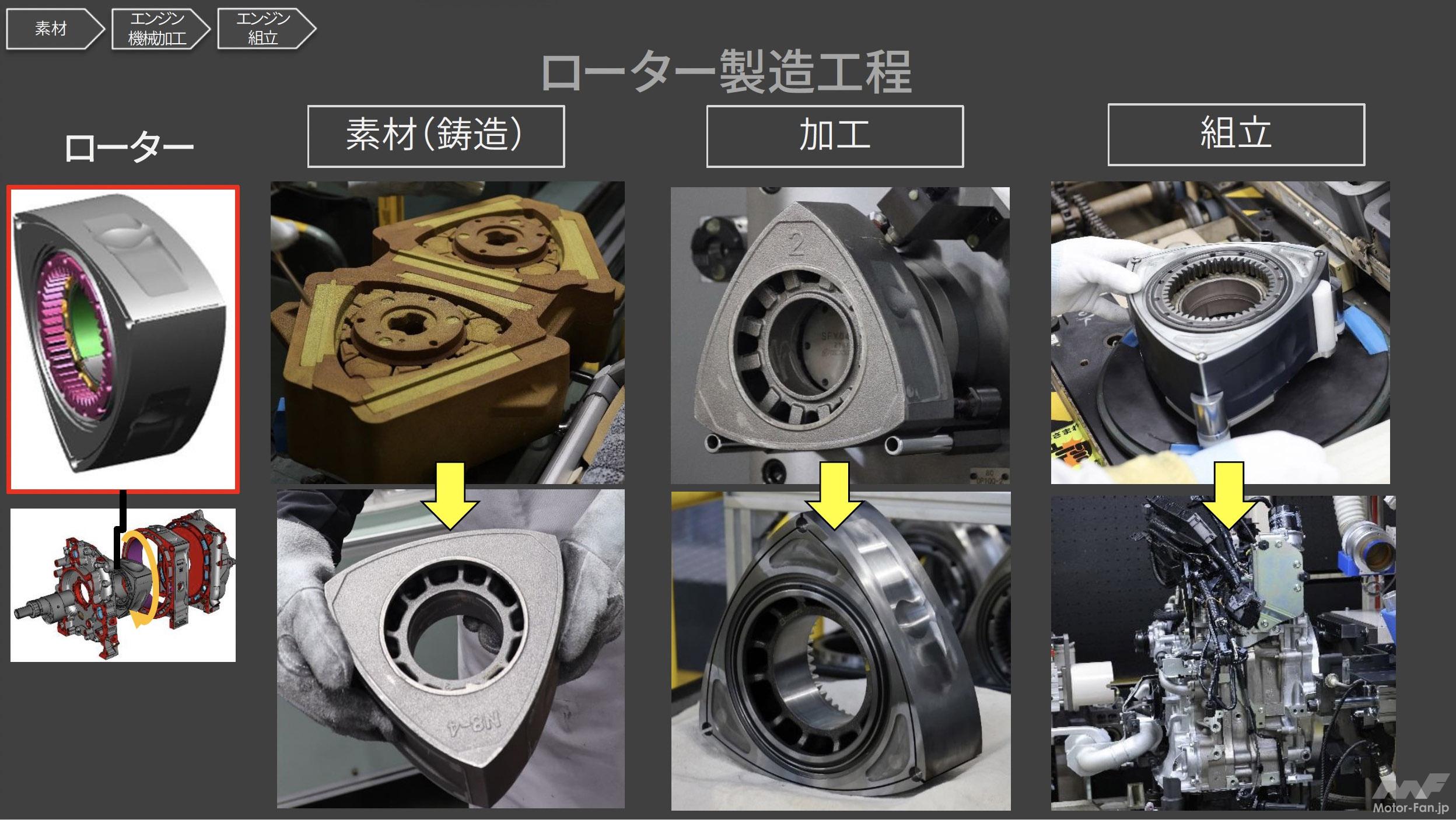 素材

エンジン
機械加工

エンジン
組立

ローター製造工程

ローター

素材(鋳造)

加工

組立

2

N3-4

Motor-Fan.jp