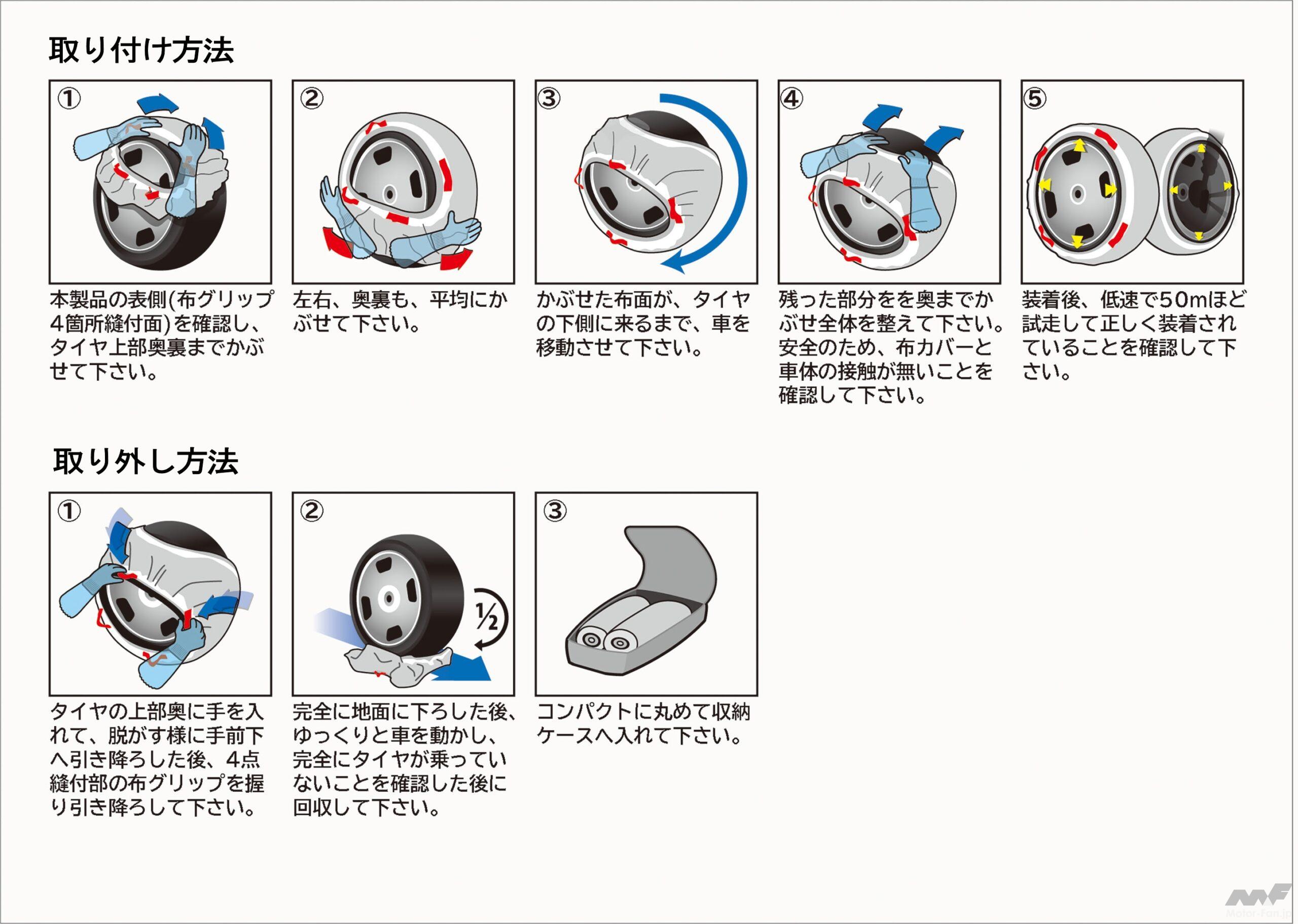 取り付け方法

①

本製品の表側(布グリップ4箇所縫付面)を確認し、タイヤ上部奥裏までかぶせて下さい。

②

左右、奥裏も、平均にかぶせて下さい。

③

かぶせた布面が、タイヤの下側に来るまで、車を移動させて下さい。

④

残った部分をを奥までかぶせ全体を整えて下さい。安全のため、布カバーと車体の接触が無いことを確認して下さい。

⑤

装着後、低速で50mほど試走して正しく装着されていることを確認して下さい。

取り外し方法

①

タイヤの上部奥に手を入れて、脱がす様に手前下へ引き降ろした後、4点縫付部の布グリップを握り引き降ろして下さい。

②

$\frac{1}{2}$

完全に地面に下ろした後、ゆっくりと車を動かし、完全にタイヤが乗っていないことを確認した後に回収して下さい。

③

コンパクトに丸めて収納ケースへ入れて下さい。

MF
Motor-Fan.jp