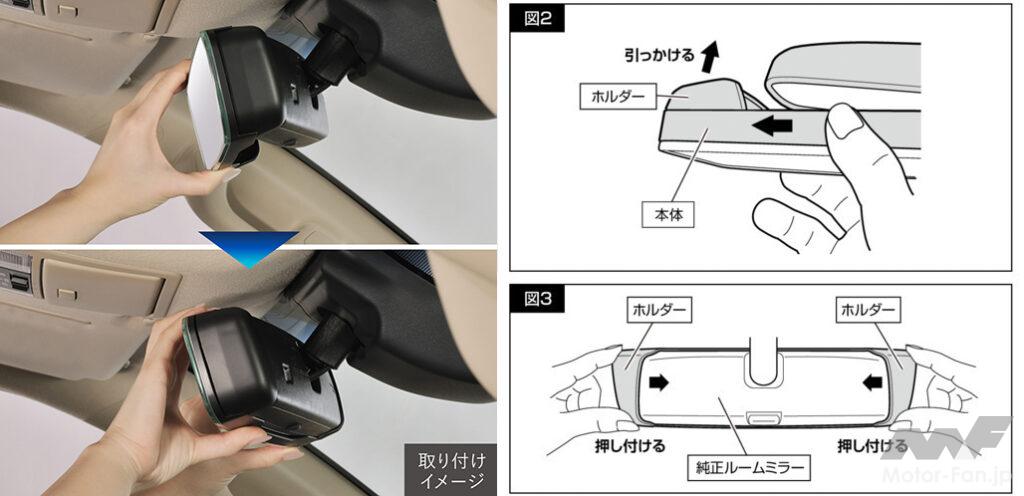 取り付け
イメージ

図2

引っかける

ホルダー

本体

図3

ホルダー

ホルダー

押し付ける

押し付ける

純正ルームミラー

Motor-Fan.jp