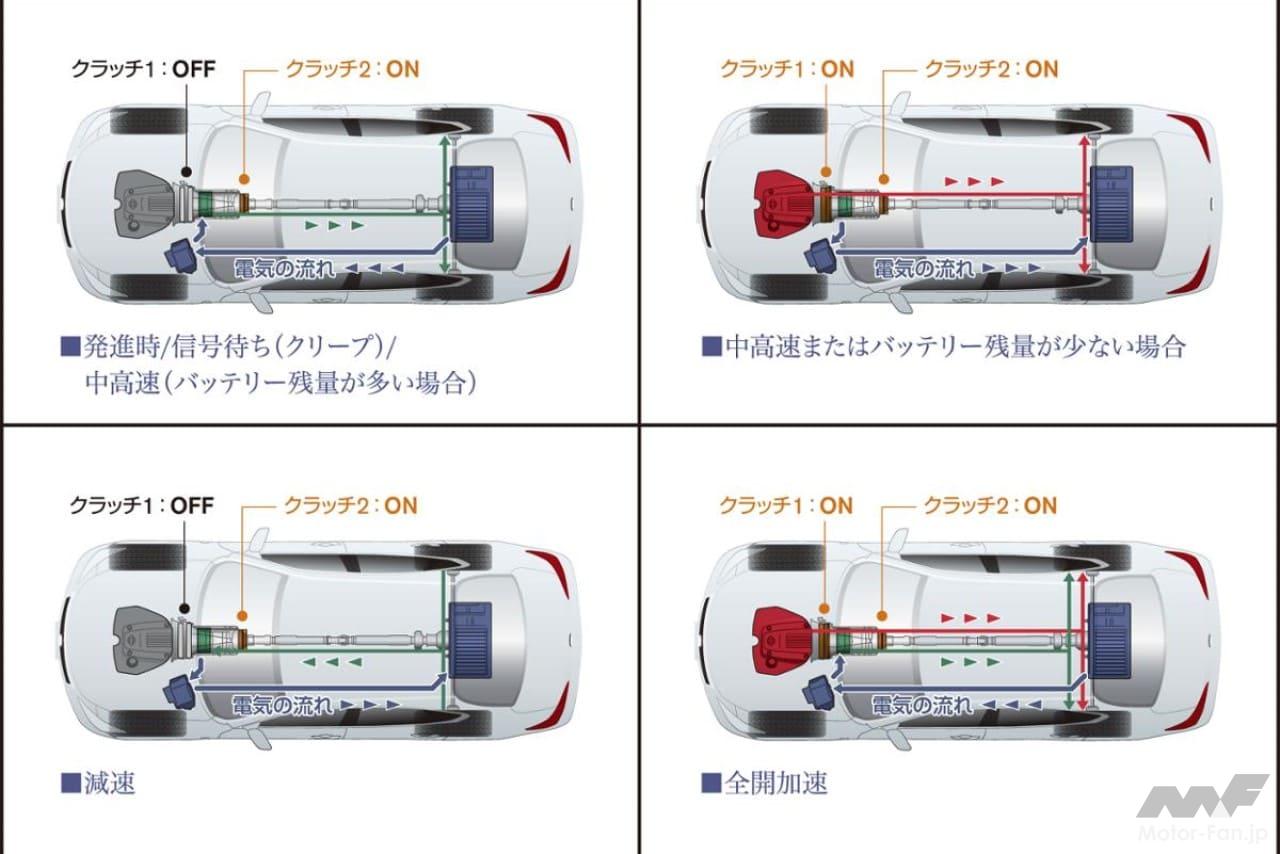 クラッチ1：OFF
クラッチ2：ON
電気の流れ
■発進時/信号待ち（クリープ）/中高速（バッテリー残量が多い場合）

クラッチ1：ON
クラッチ2：ON
電気の流れ
■中高速またはバッテリー残量が少ない場合

クラッチ1：OFF
クラッチ2：ON
電気の流れ
■減速

クラッチ1：ON
クラッチ2：ON
電気の流れ
■全開加速

MF
Motor-Fan.jp