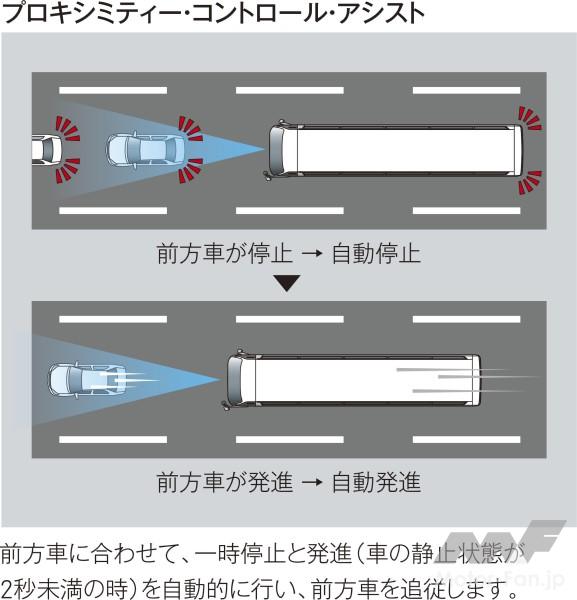 プロキシミティー・コントロール・アシスト

前方車が停止 → 自動停止

▼

前方車が発進 → 自動発進

前方車に合わせて、一時停止と発進（車の静止状態が2秒未満の時）を自動的に行い、前方車を追従します。

MF
MotorFan.jp