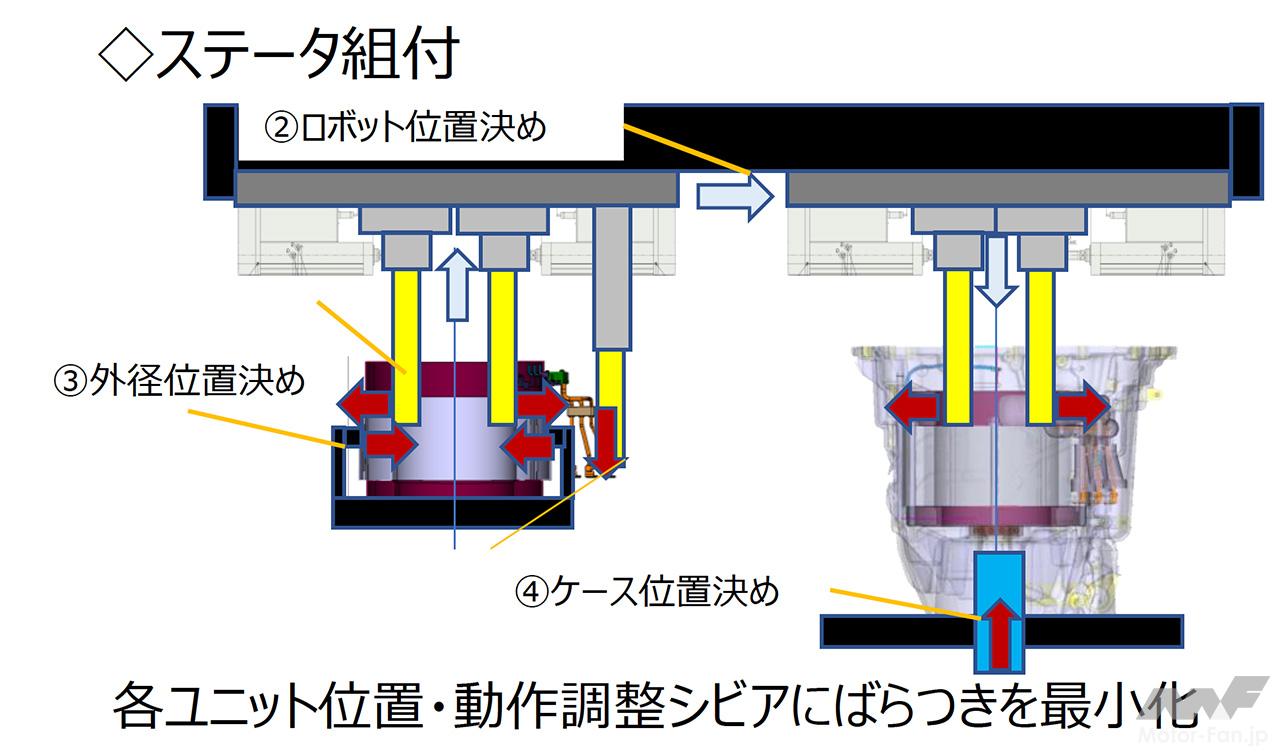 ◇ステータ組付

②ロボット位置決め

③外径位置決め

④ケース位置決め

各ユニット位置・動作調整シビアにばらつきを最小化

Motor-Fan.jp