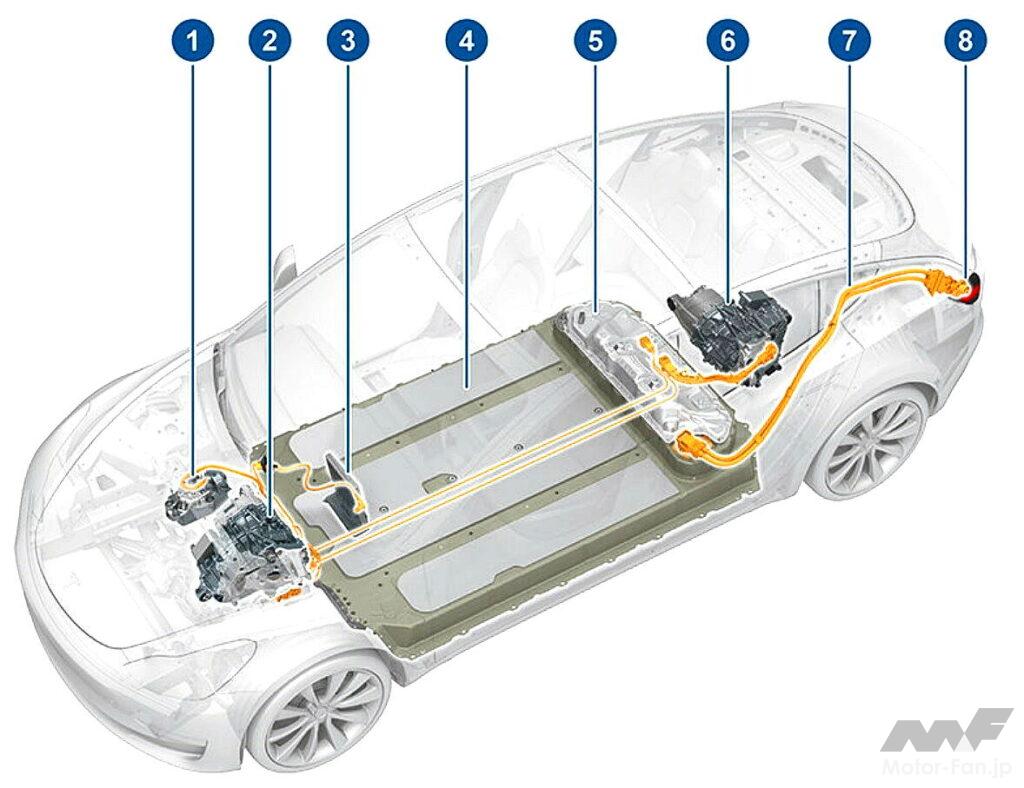 1
2
3
4
5
6
7
8

MF
Motor-Fan.jp