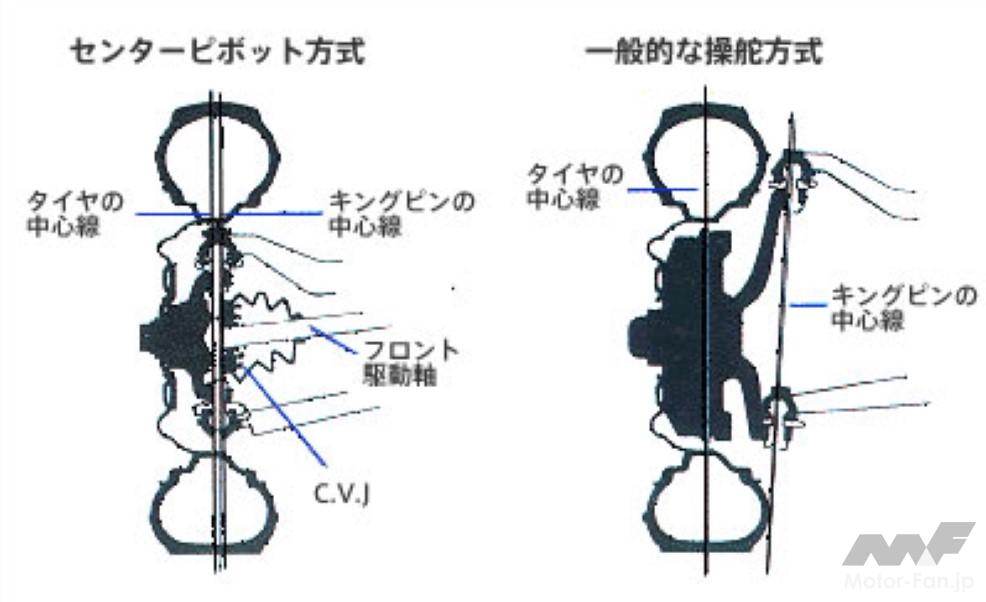 センターピボット方式

タイヤの中心線

キングピンの中心線

フロント駆動軸

C.V.J

一般的な操舵方式

タイヤの中心線

キングピンの中心線

Motor-Fan.jp