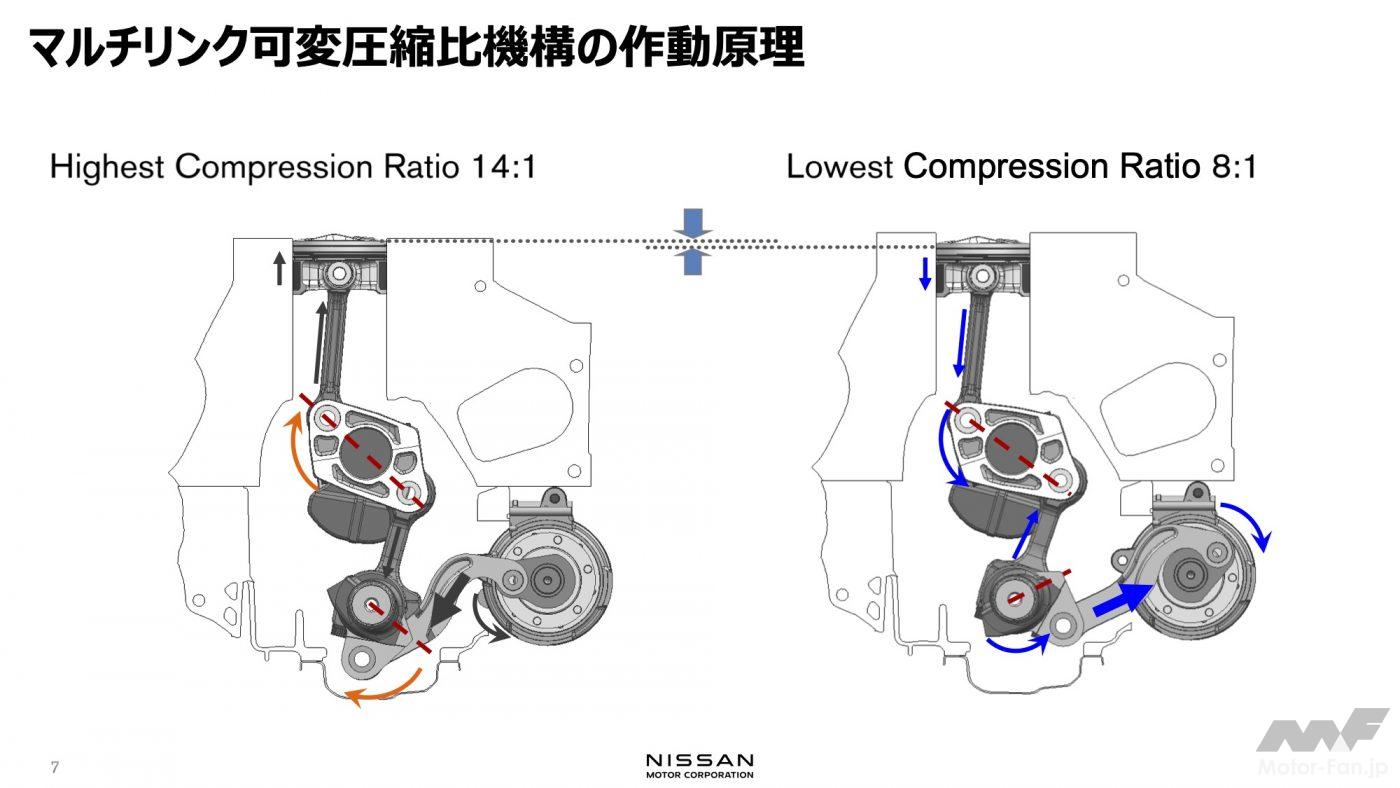 マルチリンク可変圧縮比機構の作動原理

Highest Compression Ratio 14:1

Lowest Compression Ratio 8:1

7

NISSAN
MOTOR CORPORATION

Motor-Fan.jp