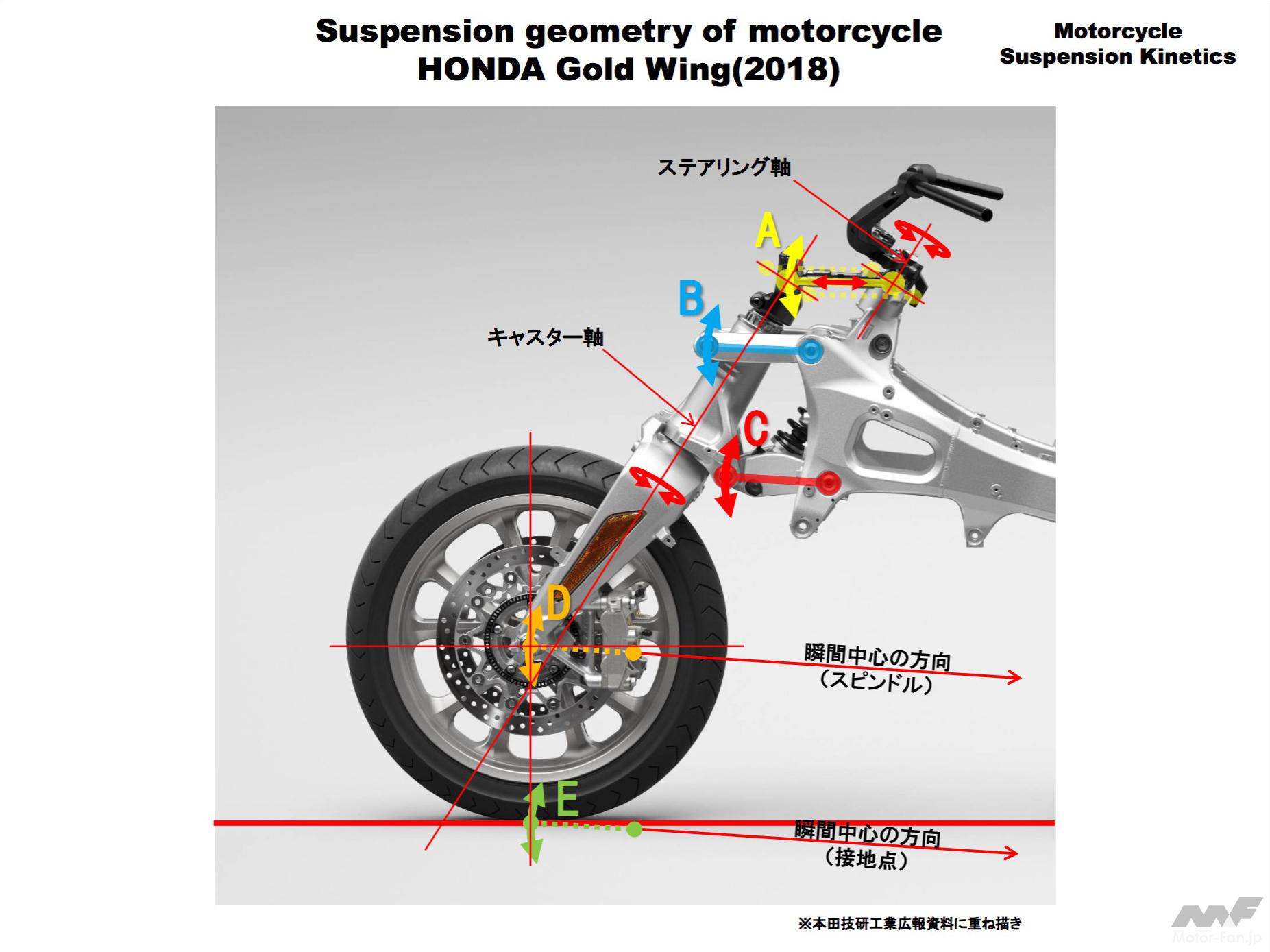 Suspension geometry of motorcycle
HONDA Gold Wing(2018)

Motorcycle
Suspension Kinetics

ステアリング軸

A

B

キャスター軸

C

D

瞬間中心の方向
（スピンドル）

E

瞬間中心の方向
（接地点）

※本田技研工業広報資料に重ね描き

MF
Motor-Fan.jp