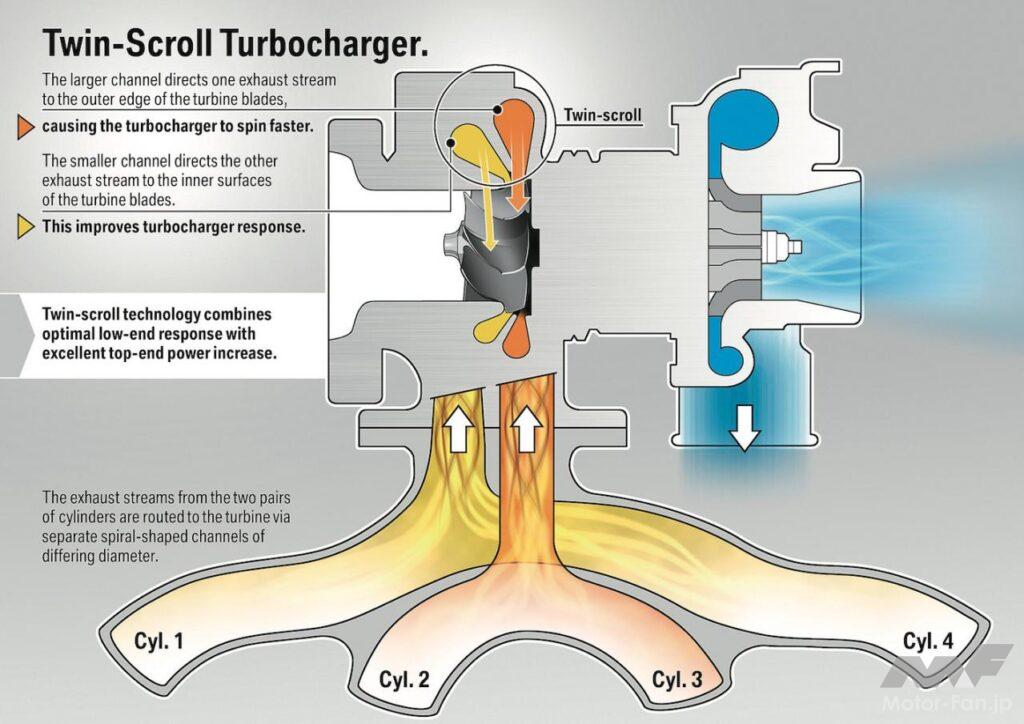 Twin-Scroll Turbocharger.

The larger channel directs one exhaust stream to the outer edge of the turbine blades,

causing the turbocharger to spin faster.

Twin-scroll

The smaller channel directs the other exhaust stream to the inner surfaces of the turbine blades.

This improves turbocharger response.

Twin-scroll technology combines optimal low-end response with excellent top-end power increase.

The exhaust streams from the two pairs of cylinders are routed to the turbine via separate spiral-shaped channels of differing diameter.

Cyl. 1

Cyl. 2

Cyl. 3

Cyl. 4

MF
Motor-Fan.jp