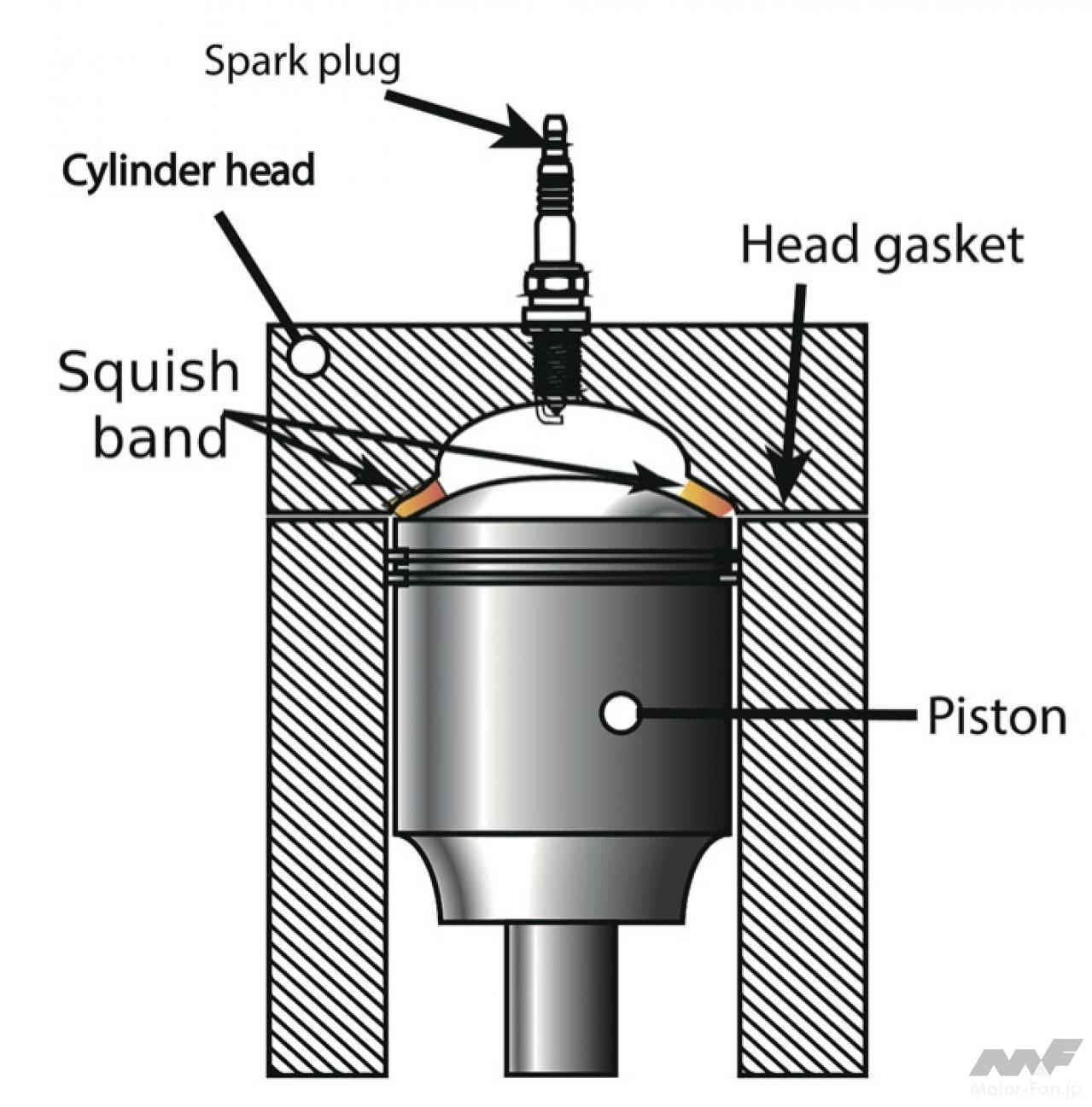 Spark plug

Cylinder head

Head gasket

Squish band

Piston

MF
Motor-Fan.jp