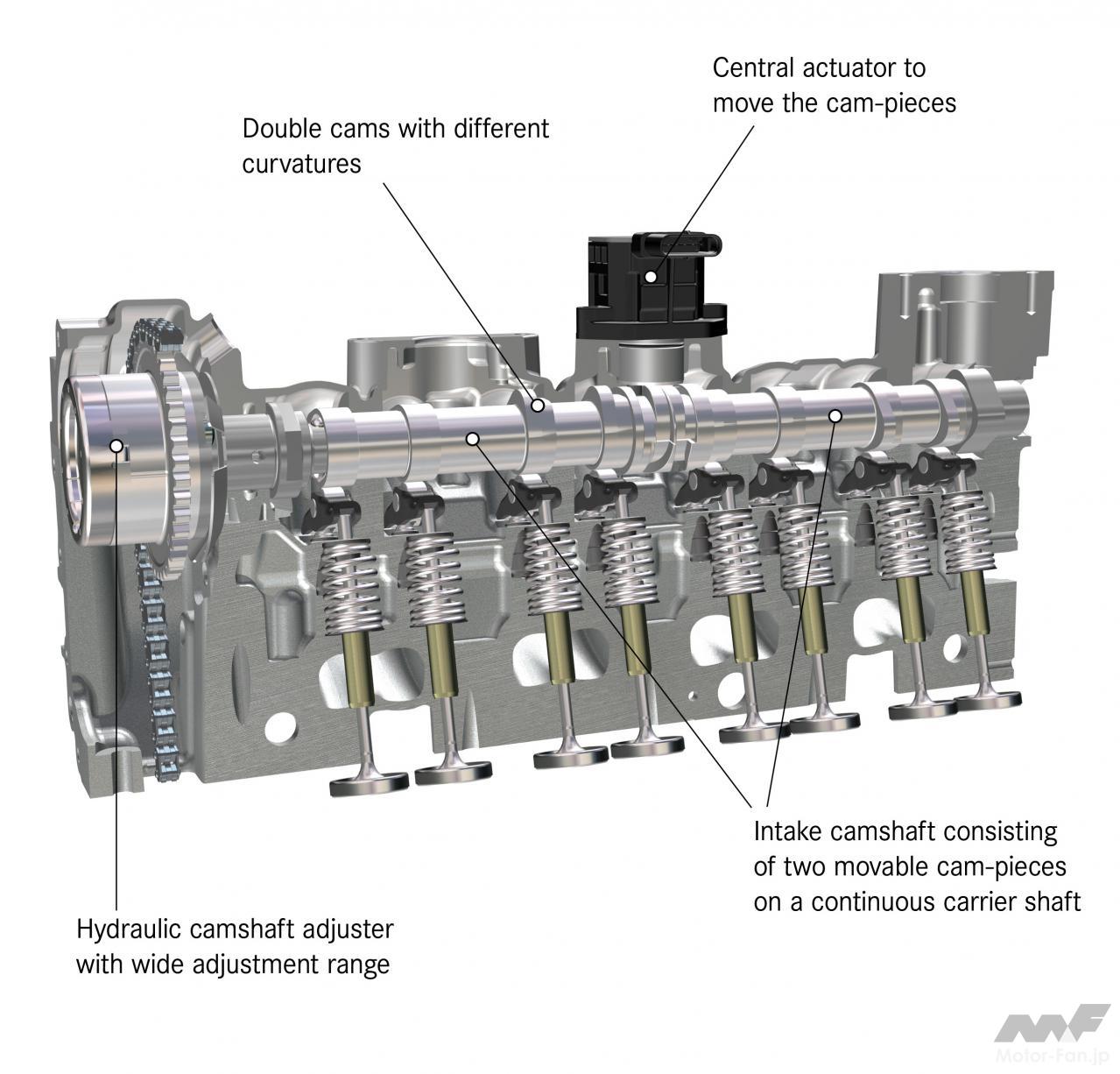 Central actuator to move the cam-pieces

Double cams with different curvatures

Intake camshaft consisting of two movable cam-pieces on a continuous carrier shaft

Hydraulic camshaft adjuster with wide adjustment range

Motor-Fan.jp