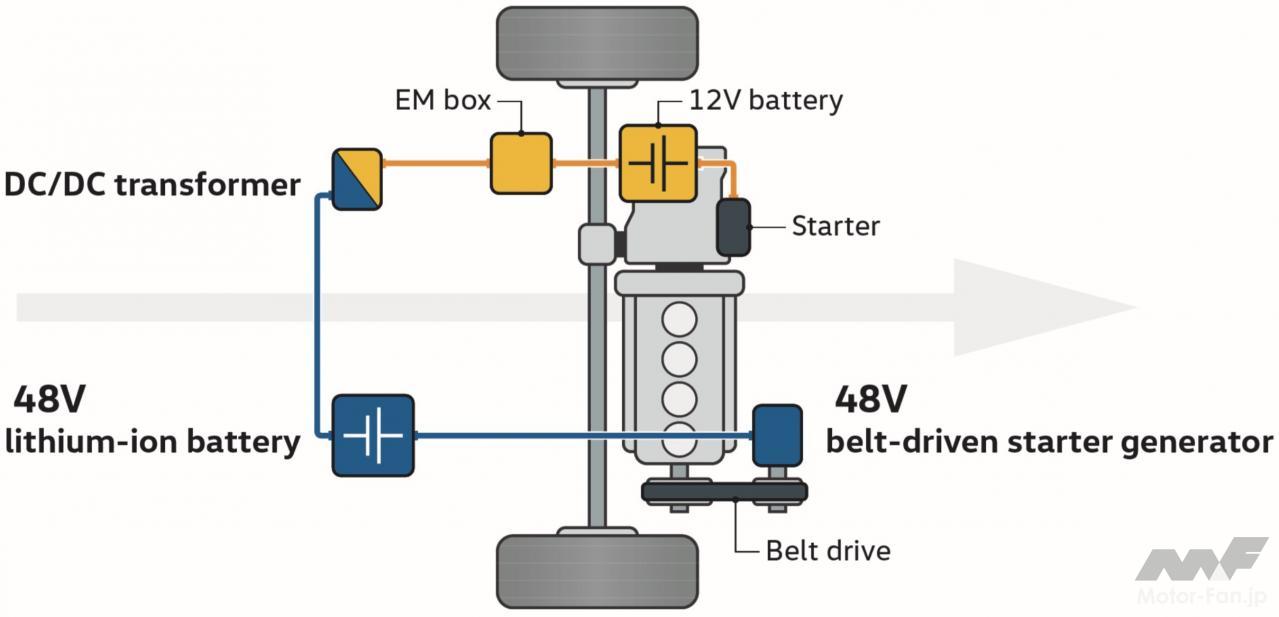 EM box
12V battery
DC/DC transformer
Starter
48V
lithium-ion battery
48V
belt-driven starter generator
Belt drive
MF
Motor-Fan.jp