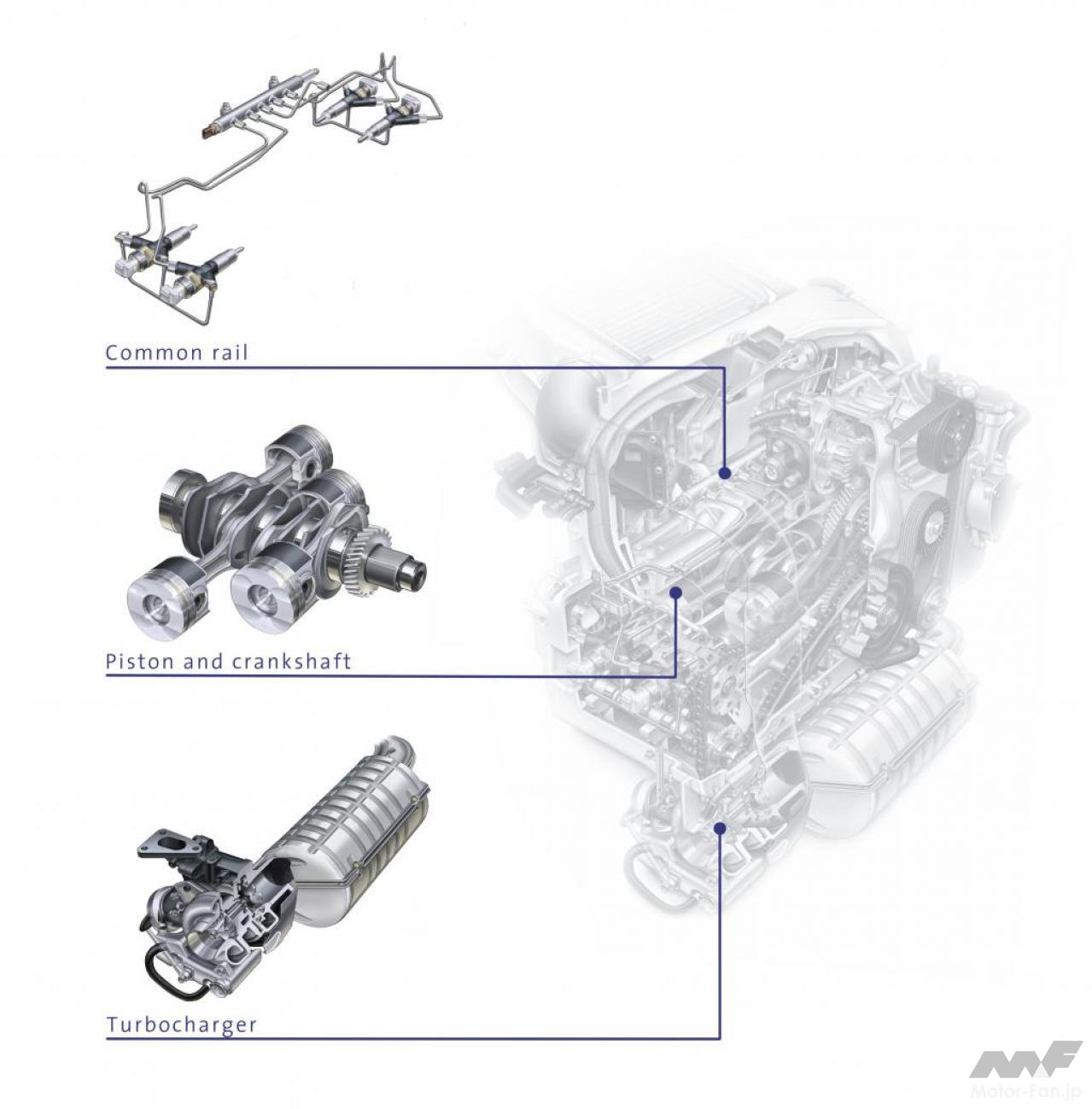 Common rail

Piston and crankshaft

Turbocharger

MF
Motor-Fan.jp