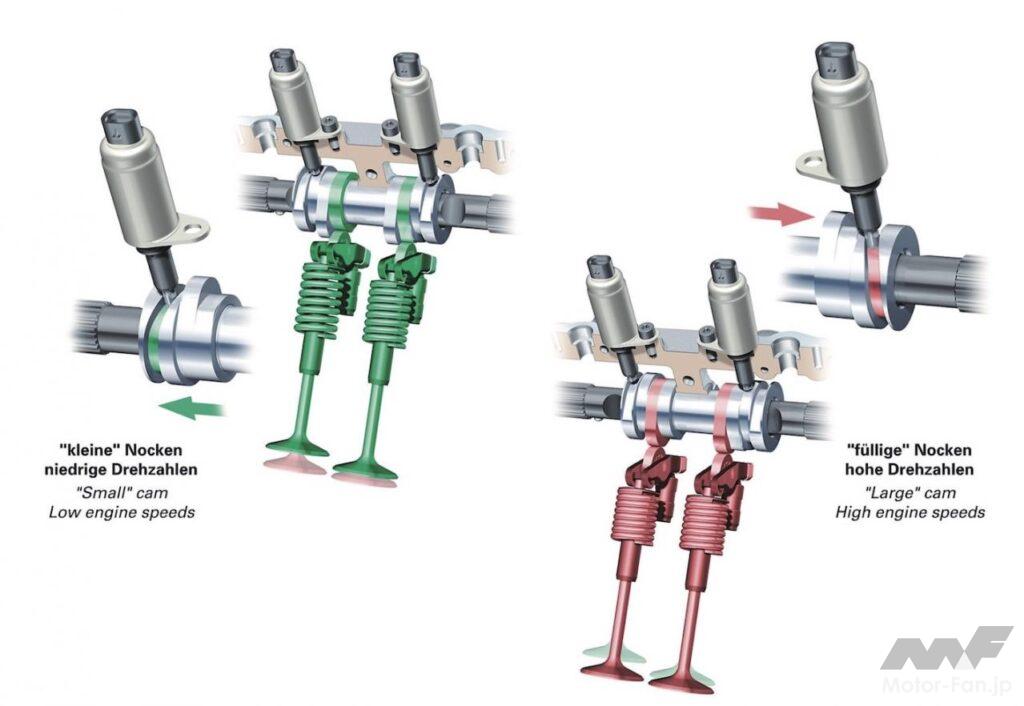 "kleine" Nocken
niedrige Drehzahlen
"Small" cam
Low engine speeds

"füllige" Nocken
hohe Drehzahlen
"Large" cam
High engine speeds

MF
Motor-Fan.jp