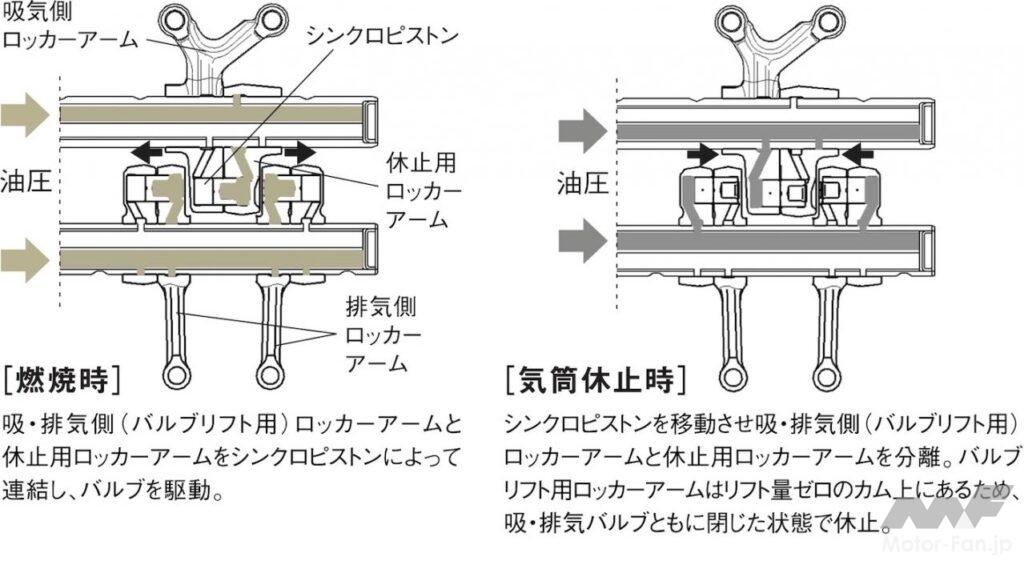 吸気側
ロッカーアーム

シンクロピストン

油圧

休止用
ロッカー
アーム

排気側
ロッカー
アーム

[燃焼時]

吸・排気側(バルブリフト用)ロッカーアームと休止用ロッカーアームをシンクロピストンによって連結し、バルブを駆動。

油圧

[気筒休止時]

シンクロピストンを移動させ吸・排気側(バルブリフト用)ロッカーアームと休止用ロッカーアームを分離。バルブリフト用ロッカーアームはリフト量ゼロのカム上にあるため、吸・排気バルブともに閉じた状態で休止。

Motor-Fan.jp