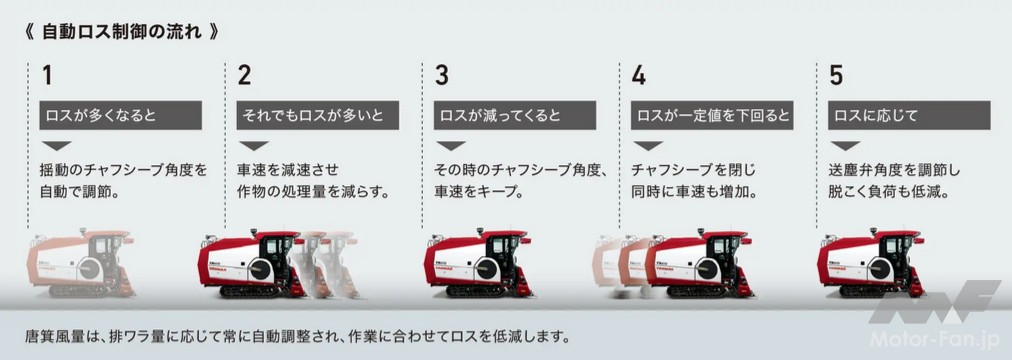 《 自動ロス制御の流れ 》

1
ロスが多くなると
揺動のチャフシーブ角度を自動で調節。

2
それでもロスが多いと
車速を減速させ作物の処理量を減らす。

3
ロスが減ってくると
その時のチャフシーブ角度、車速をキープ。

4
ロスが一定値を下回ると
チャフシーブを閉じ同時に車速も増加。

5
ロスに応じて
送塵弁角度を調節し脱こく負荷も低減。

唐箕風量は、排ワラ量に応じて常に自動調整され、作業に合わせてロスを低減します。

Motor-Fan.jp