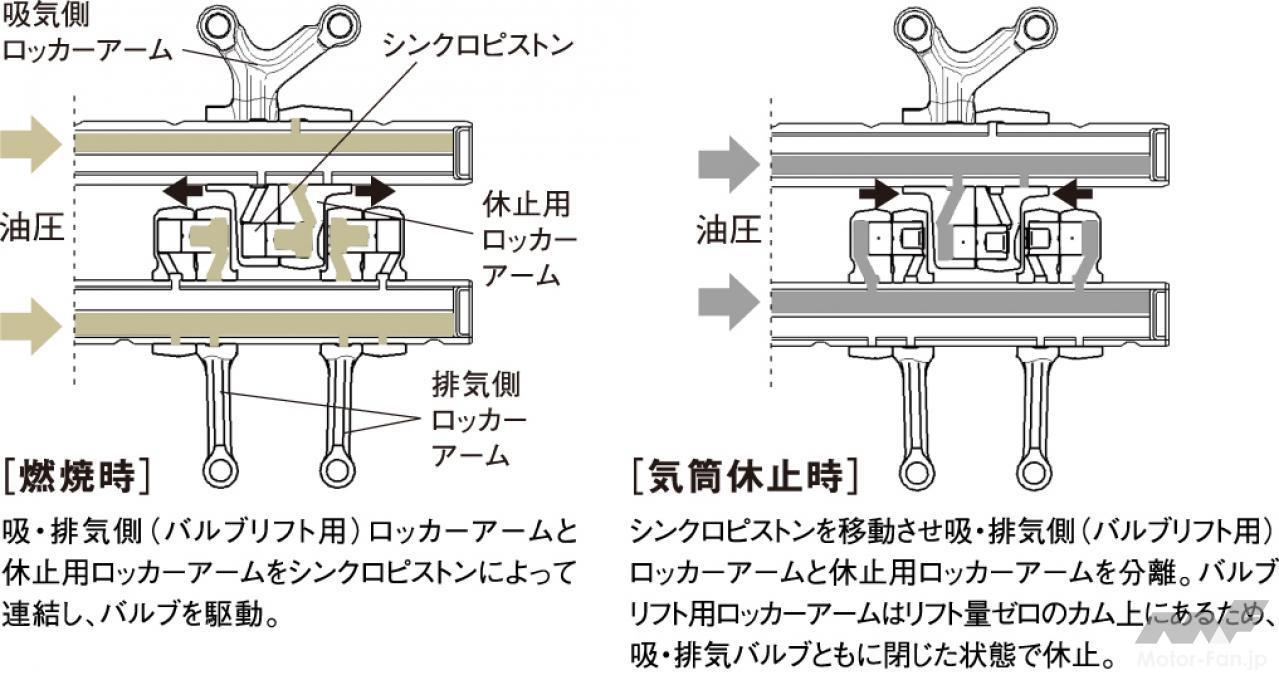 吸気側
ロッカーアーム

シンクロピストン

油圧

休止用
ロッカー
アーム

排気側
ロッカー
アーム

[燃焼時]

吸・排気側（バルブリフト用）ロッカーアームと休止用ロッカーアームをシンクロピストンによって連結し、バルブを駆動。

油圧

[気筒休止時]

シンクロピストンを移動させ吸・排気側（バルブリフト用）ロッカーアームと休止用ロッカーアームを分離。バルブリフト用ロッカーアームはリフト量ゼロのカム上にあるため、吸・排気バルブともに閉じた状態で休止。

Motor-Fan.jp