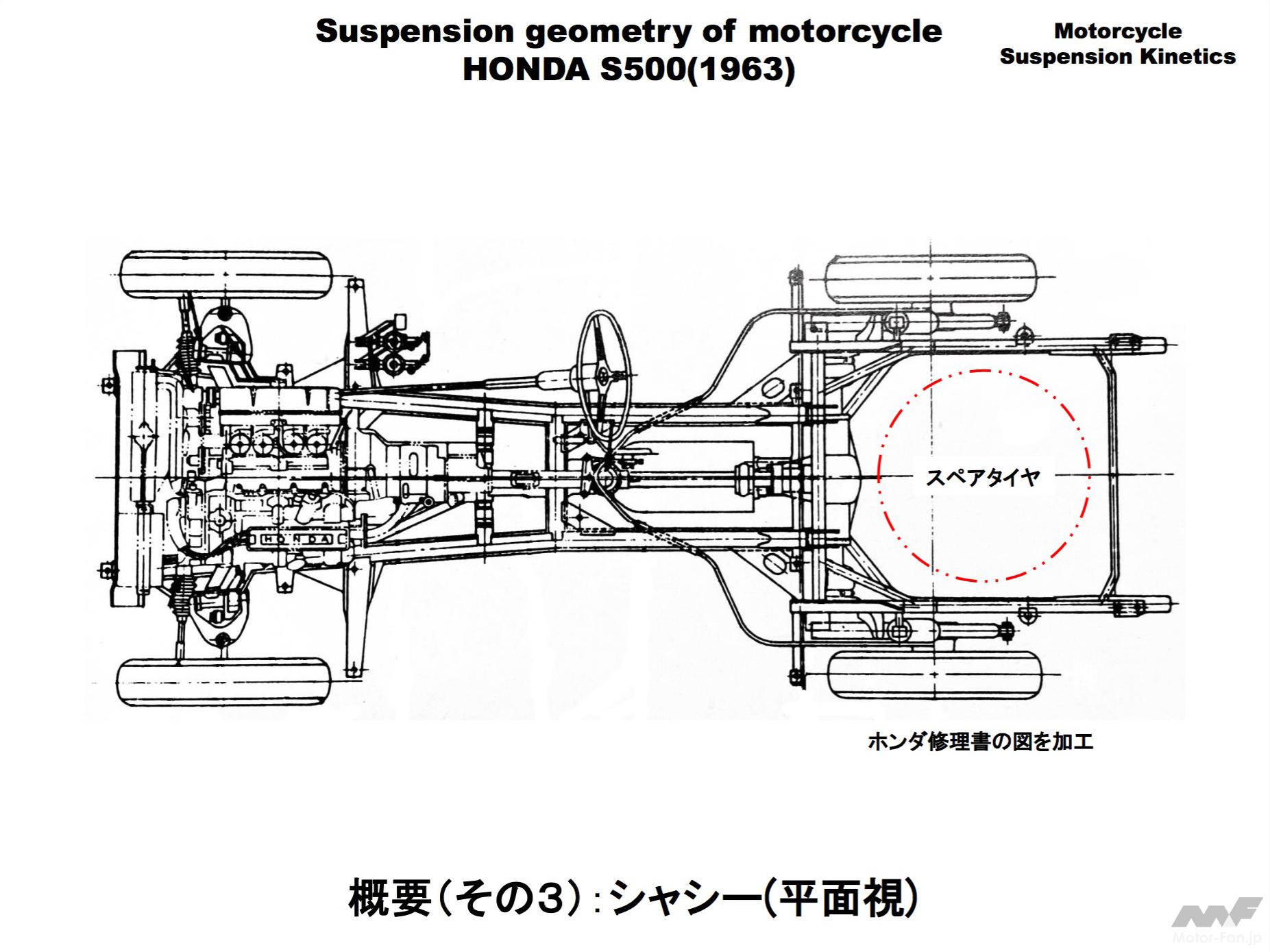 Suspension geometry of motorcycle
HONDA S500(1963)

Motorcycle
Suspension Kinetics

HONDA

スペアタイヤ

ホンダ修理書の図を加工

概要(その3):シャシー(平面視)

MF
Motor-Fan.jp