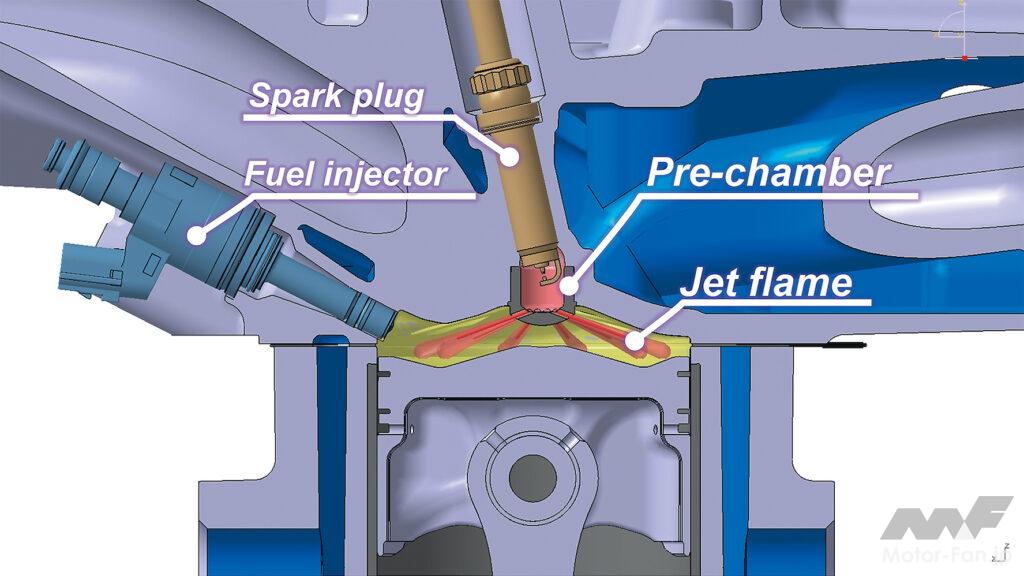 Spark plug
Fuel injector
Pre-chamber
Jet flame
MF
Motor-Fan.jp