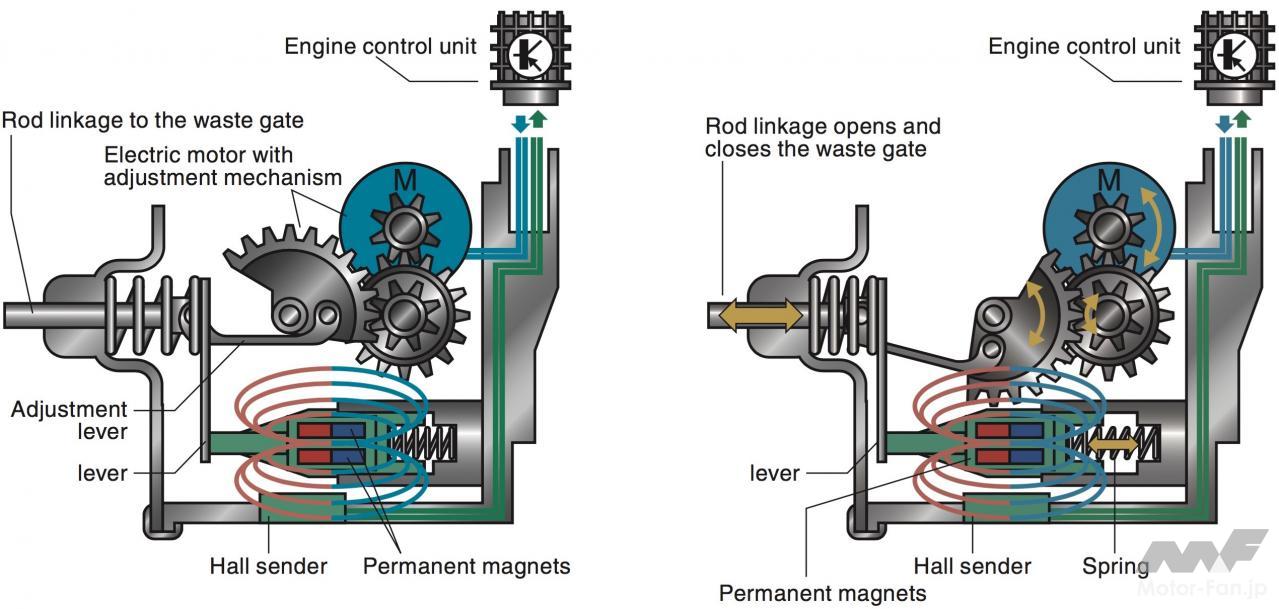 Engine control unit

Rod linkage to the waste gate

Electric motor with adjustment mechanism

M

Adjustment lever

lever

Hall sender

Permanent magnets

Engine control unit

Rod linkage opens and closes the waste gate

M

lever

Hall sender

Spring

Permanent magnets

Motor-Fan.jp