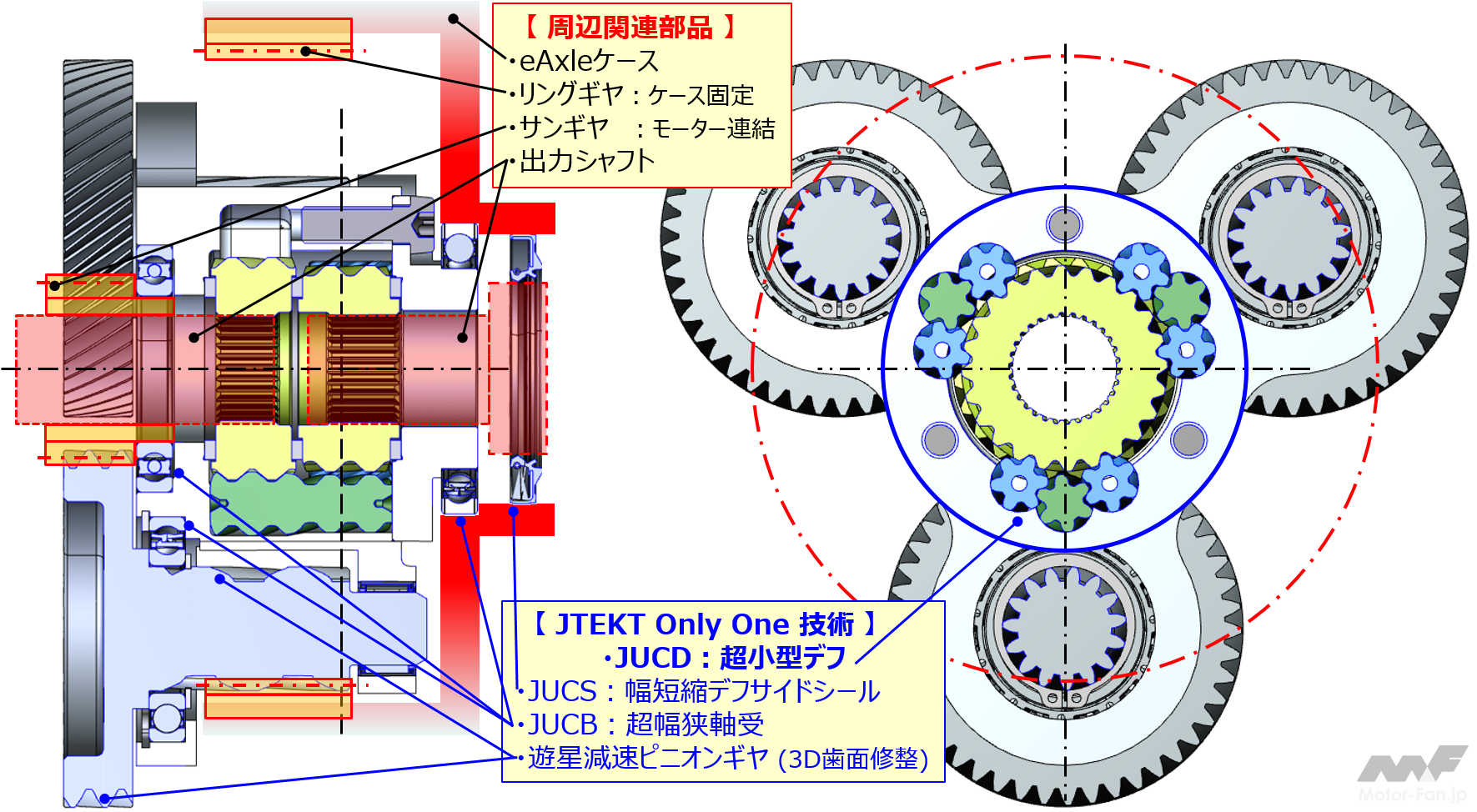 【 周辺関連部品 】
・eAxleケース
・リングギヤ：ケース固定
・サンギヤ　：モーター連結
・出力シャフト

【 JTEKT Only One 技術 】
・JUCD：超小型デフ
・JUCS：幅短縮デフサイドシール
・JUCB：超幅狭軸受
・遊星減速ピニオンギヤ (3D歯面修整)

Motor-Fan.jp