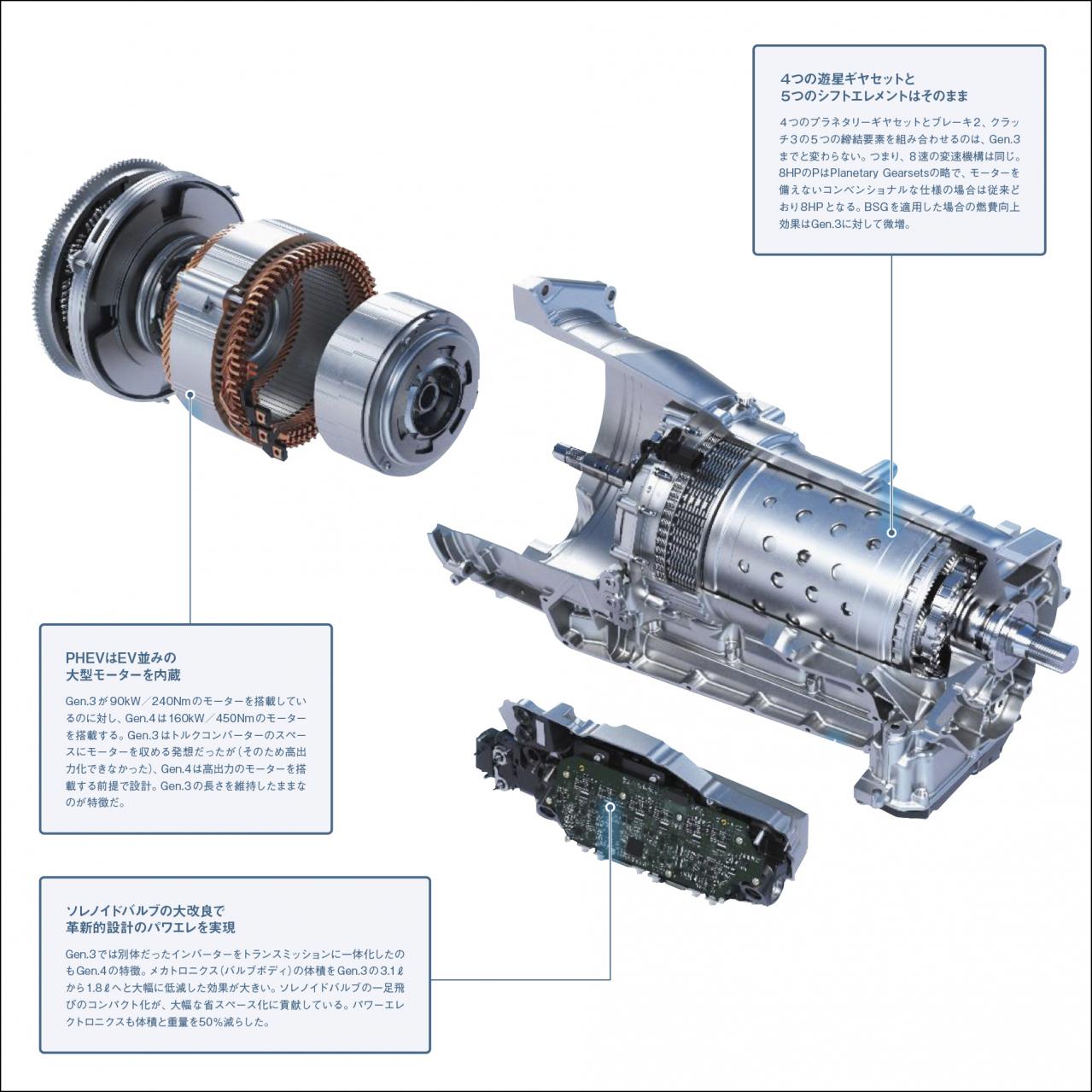 4つの遊星ギヤセットと
5つのシフトエレメントはそのまま

4つのプラネタリーギヤセットとブレーキ2、クラッチ3の5つの締結要素を組み合わせるのは、Gen.3までと変わらない。つまり、8速の変速機構は同じ。8HPのPはPlanetary Gearsetsの略で、モーターを備えないコンベンショナルな仕様の場合は従来どおり8HPとなる。BSGを適用した場合の燃費向上効果はGen.3に対して微増。

PHEVはEV並みの
大型モーターを内蔵

Gen.3が90kW／240Nmのモーターを搭載しているのに対し、Gen.4は160kW／450Nmのモーターを搭載する。Gen.3はトルクコンバーターのスペースにモーターを収める発想だったが（そのため高出力化できなかった）、Gen.4は高出力のモーターを搭載する前提で設計。Gen.3の長さを維持したままなのが特徴だ。

ソレノイドバルブの大改良で
革新的設計のパワエレを実現

Gen.3では別体だったインバーターをトランスミッションに一体化したのもGen.4の特徴。メカトロニクス（バルブボディ）の体積をGen.3の3.1ℓから1.8ℓへと大幅に低減した効果が大きい。ソレノイドバルブの一足飛びのコンパクト化が、大幅な省スペース化に貢献している。パワーエレクトロニクスも体積と重量を50%減らした。